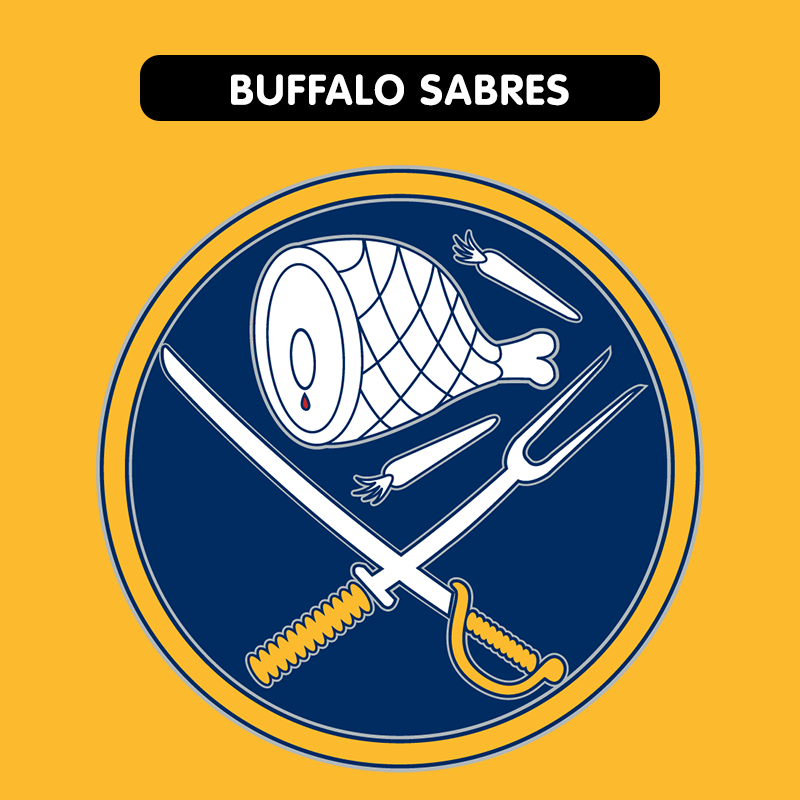 BUFFALO SABRES