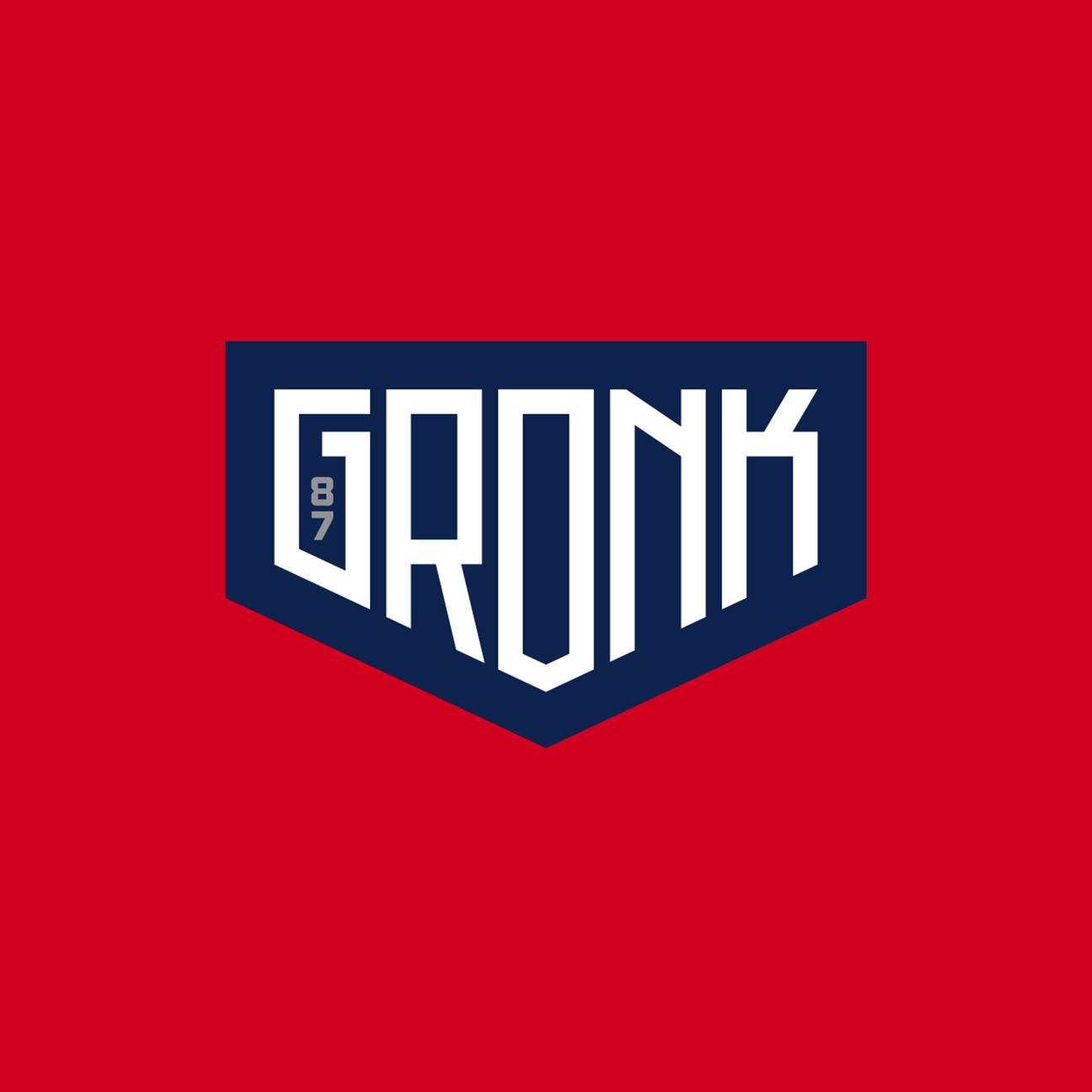 GRONK
87