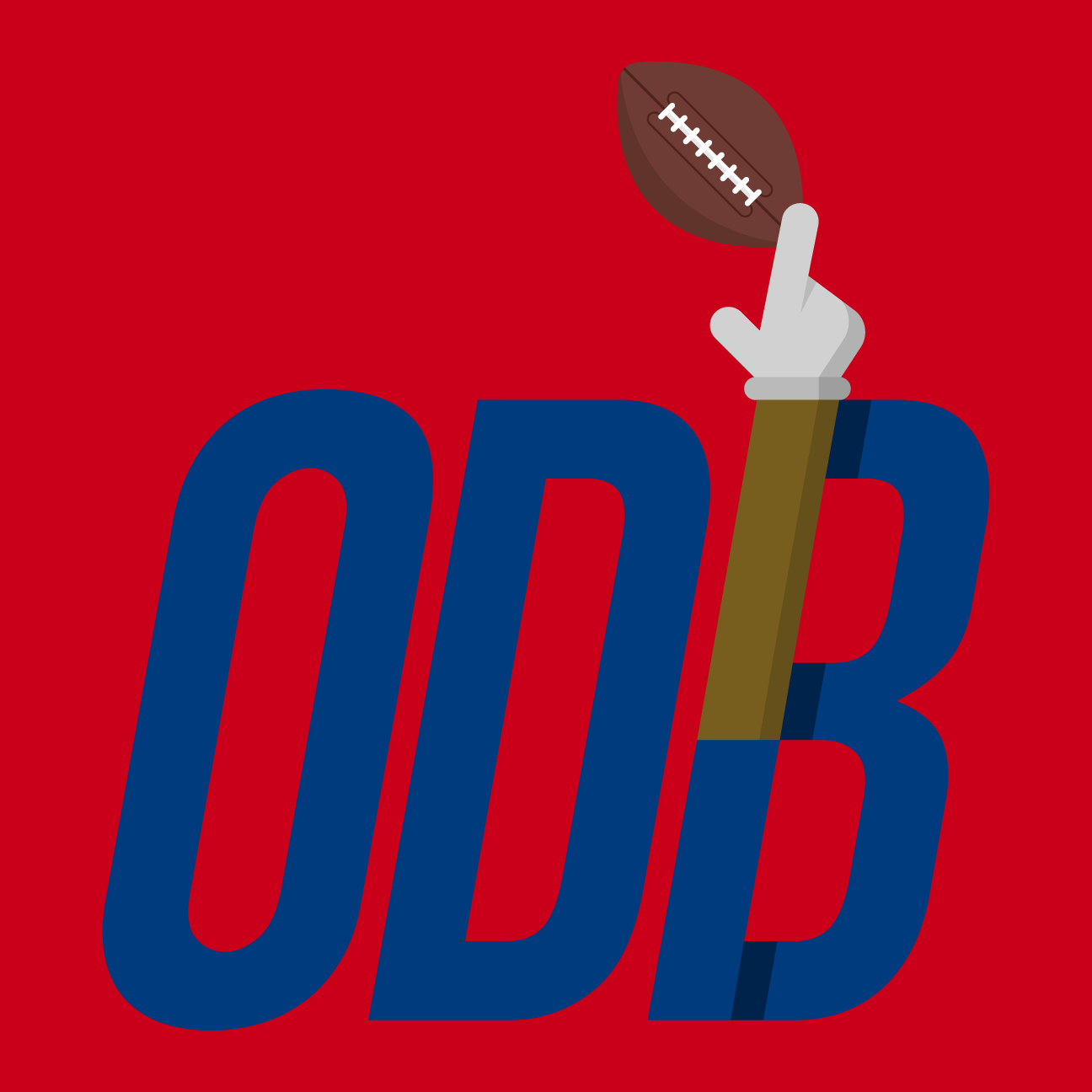 ODB