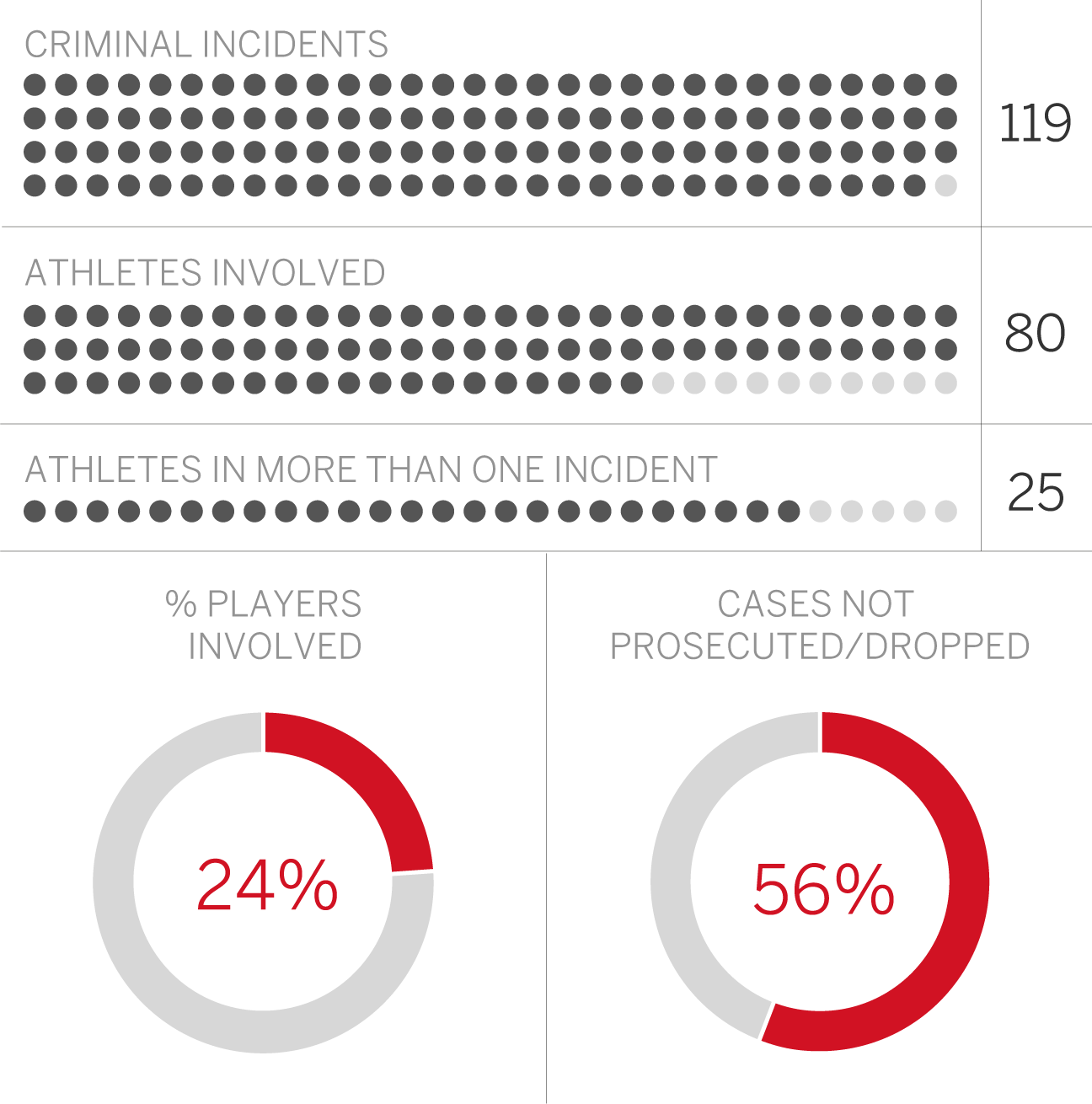 CRIMINAL INCIDENTS

119

ATHLETES INVOLVED

80

ATHLETES IN MORE THAN ONE INCIDENT

25

% PLAYERS INVOLVED

24%

CASES NOT PROSECUTED/DROPPED

56%