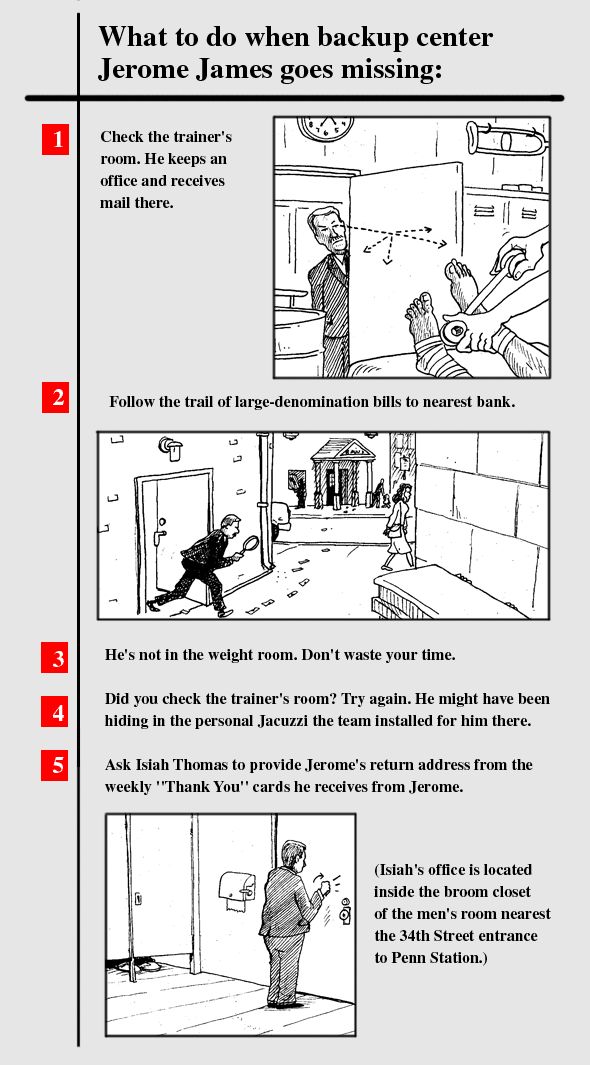 What to do when backup center Jerome James goes missing:

1

Check the trainer's room. He keeps an office and receives mail there.

2

Follow the trail of large-denomination bills to nearest bank.

3

He's not in the weight room. Don't waste your time.

4

Did you check the trainer's room? Try again. He might have been hiding in the personal Jacuzzi the team installed for him there.

5

Ask Isiah Thomas to provide Jerome's return address from the weekly "Thank You" cards he receives from Jerome.

(Isiah's office is located inside the broom closet of the men's room nearest the 34th Street entrance to Penn Station.)