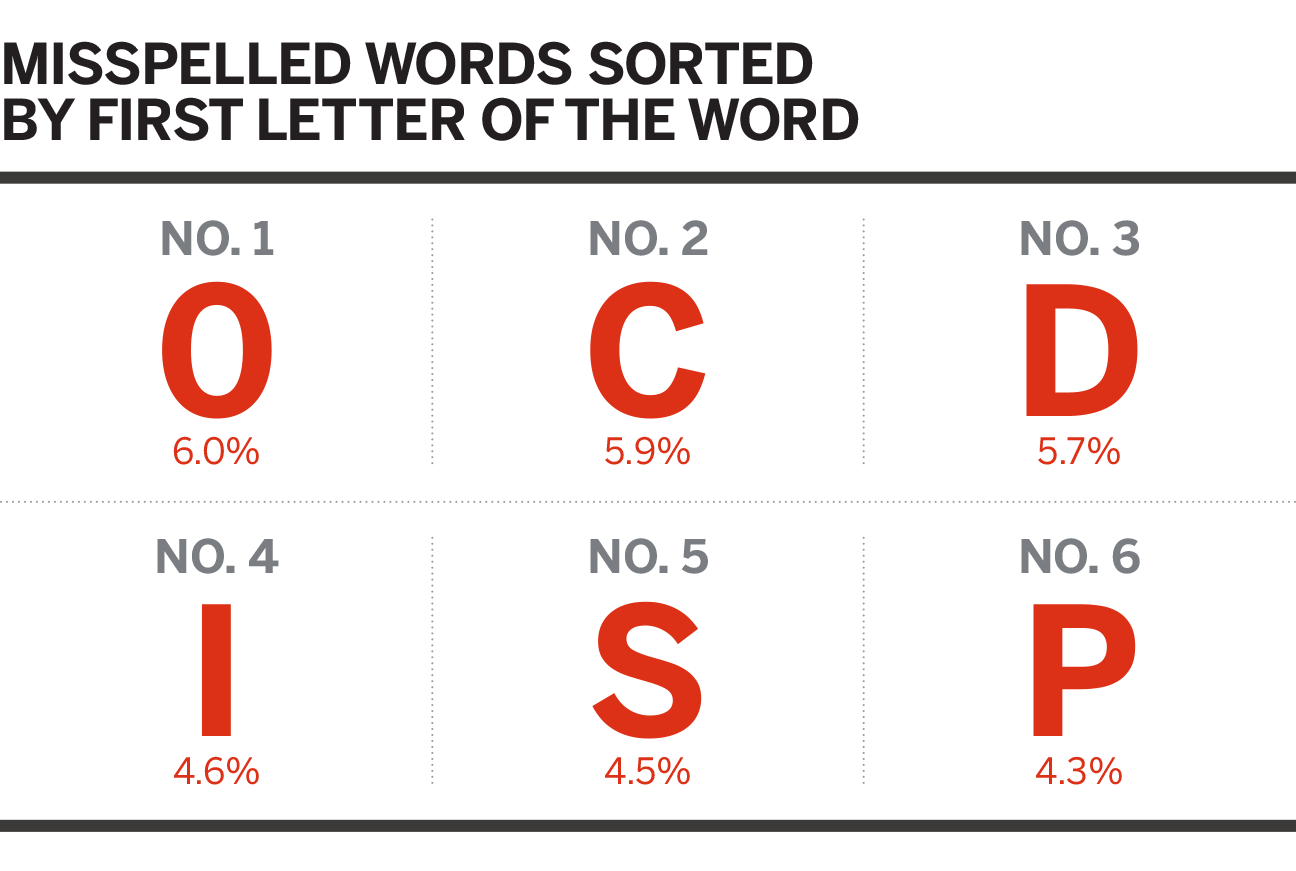 MISSPELLED WORDS SORTED BY FIRST LETTER OF THE WORD

NO. 1
O
6.0%

NO. 2
C
5.9%

NO. 3
D
5.7%

NO. 4
I
4.6%

NO. 5
S
4.5%

NO. 6
P
4.3%