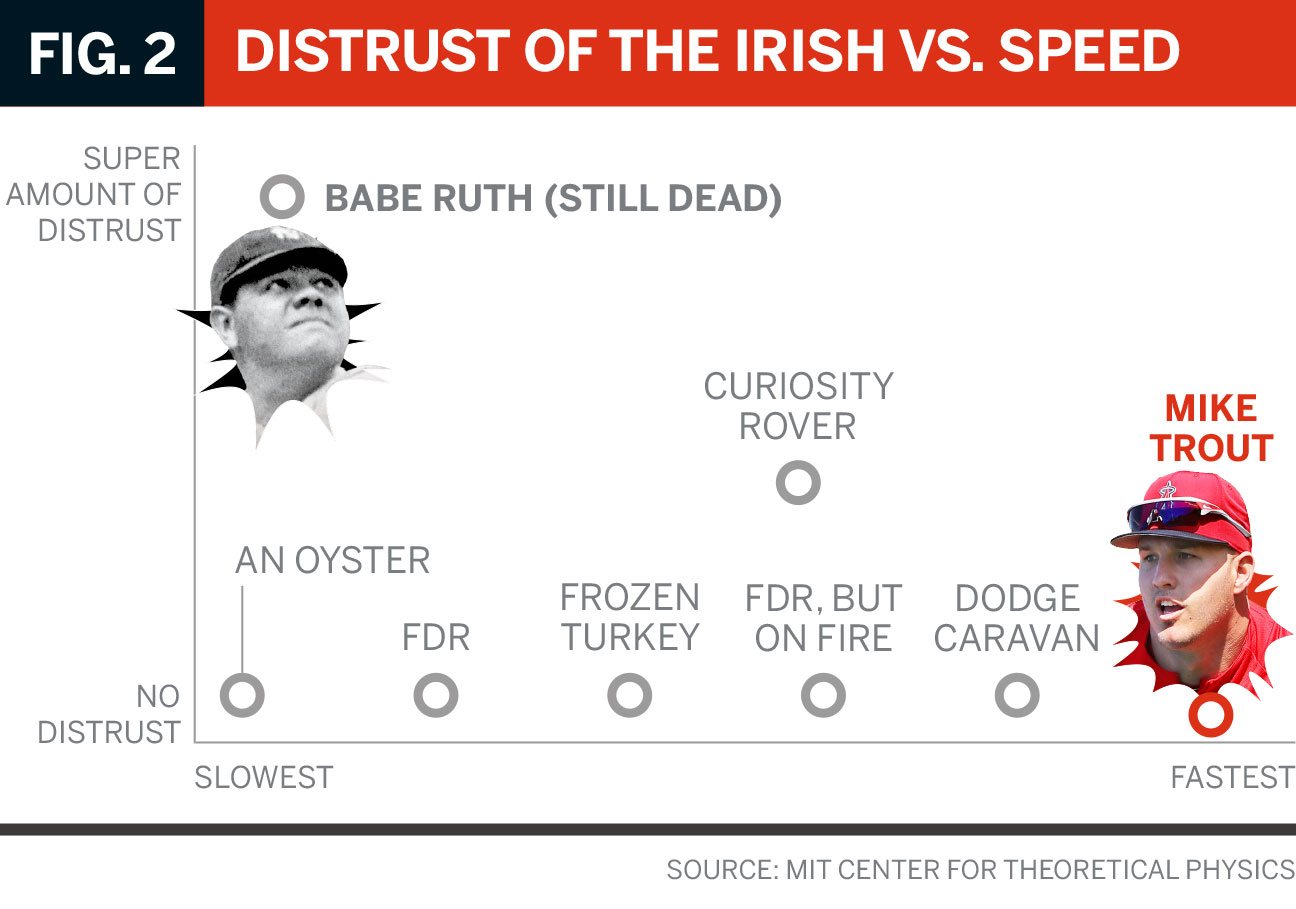 FIG. 2 DISTRUST OF THE IRISH VS. SPEED

SUPER AMOUNT OF DISTRUST

BABE RUTH (STILL DEAD)

CURIOSITY ROVER

MIKE TROUT

AN OYSTER

FDR

FROZEN TURKEY

FDR, BUT ON FIRE

DODGE CARAVAN

NO DISTRUST

SLOWEST

FASTEST

SOURCE: MIT CENTER FOR THEORETICAL PHYSICS