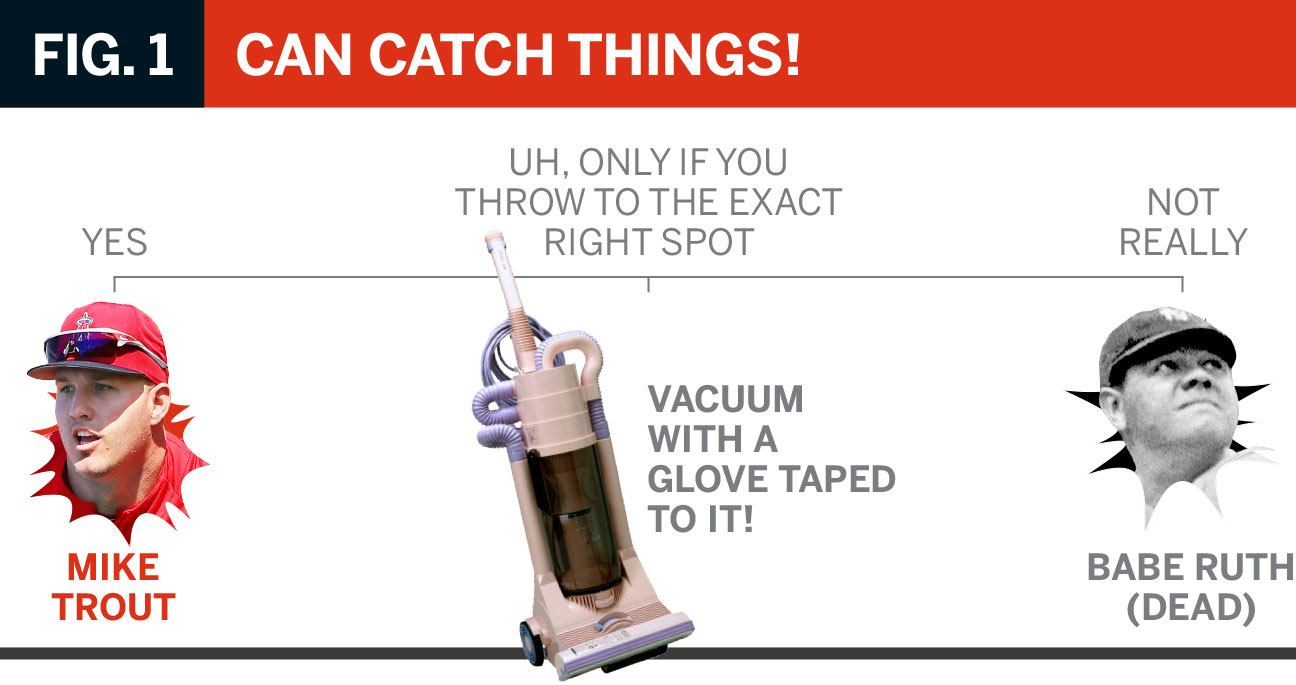 FIG. 1 CAN CATCH THINGS!

YES

UH, ONLY IF YOU THROW TO THE EXACT RIGHT SPOT

NOT REALLY

MIKE TROUT

VACUUM WITH A GLOVE TAPED TO IT!

BABE RUTH (DEAD)