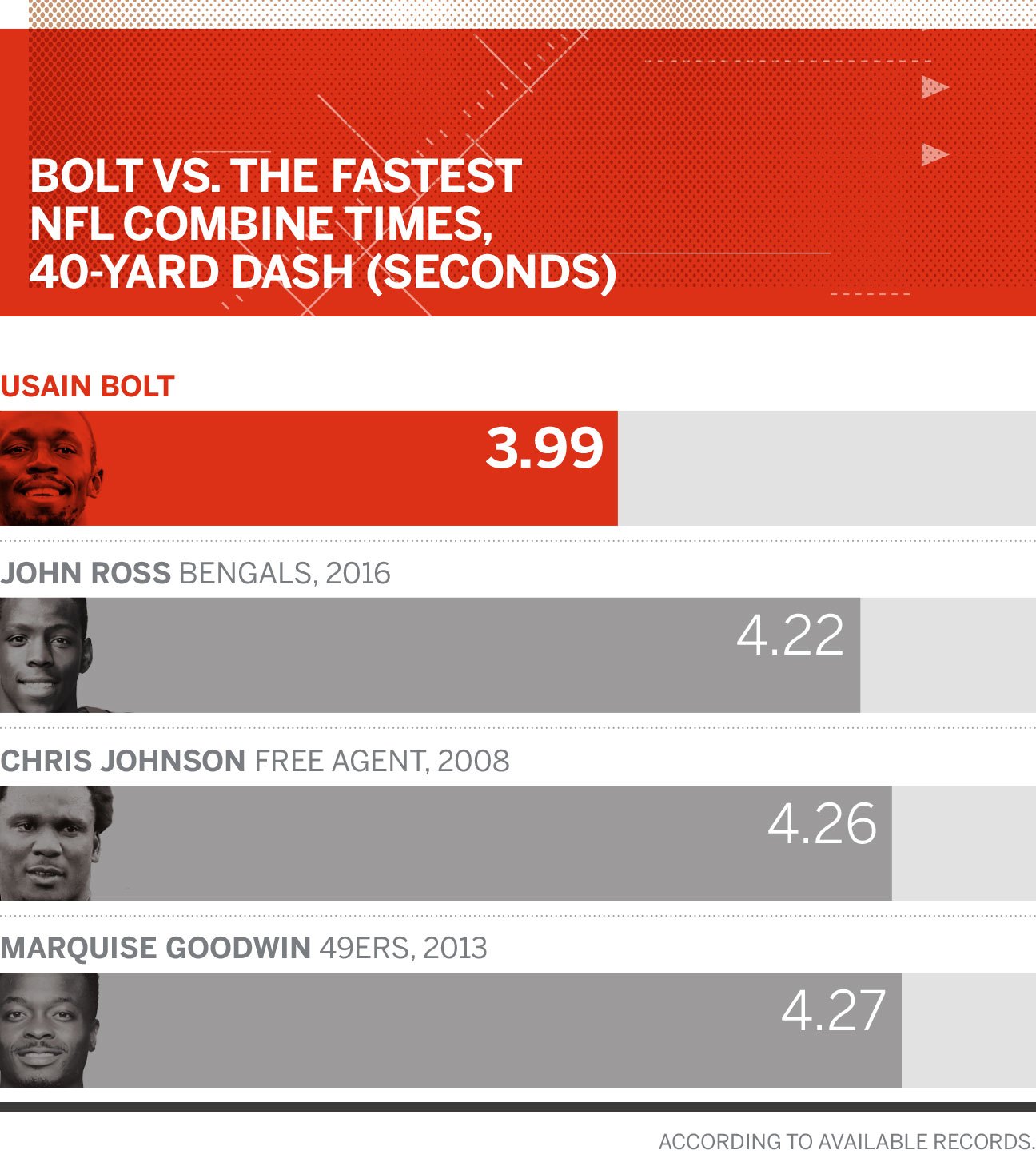 BOLT VS. THE FASTEST NFL COMBINE TIMES, 40-YARD DASH (SECONDS)

USAIN BOLT

3.99

JOHN ROSS BENGALS, 2016

4.22

CHRIS JOHNSON FREE AGENT, 2008

4.26

MARQUISE GOODWIN 49ERS, 2013

4.27

ACCORDING TO AVAILABLE RECORDS.