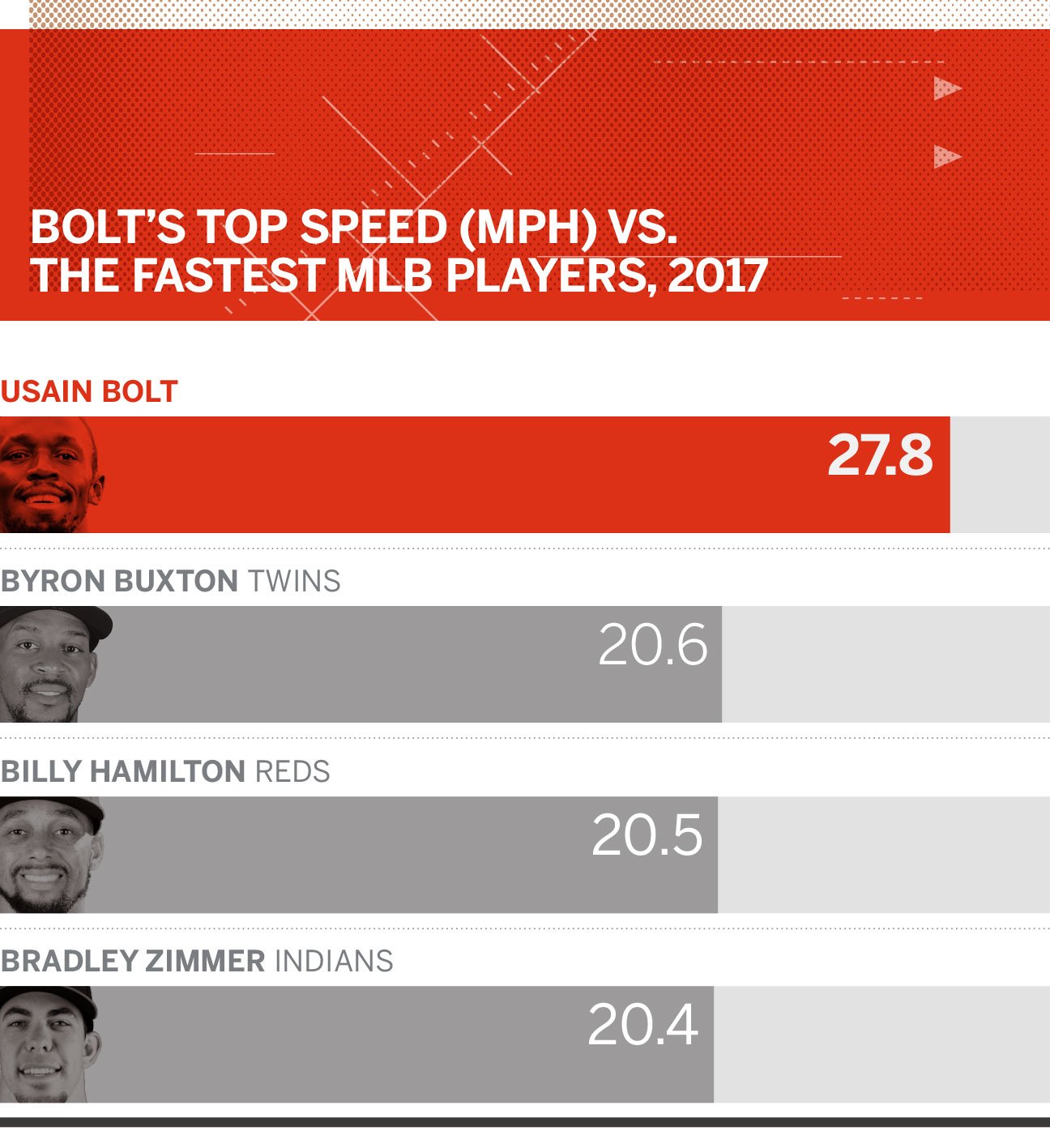 BOLT'S TOP SPEED (MPH) VS. THE FASTEST MLB PLAYERS, 2017

USAIN BOLT

27.8

BYRON BUXTON TWINS

20.6

BILLY HAMILTON REDS

20.5

BRADLEY ZIMMER INDIANS

20.4