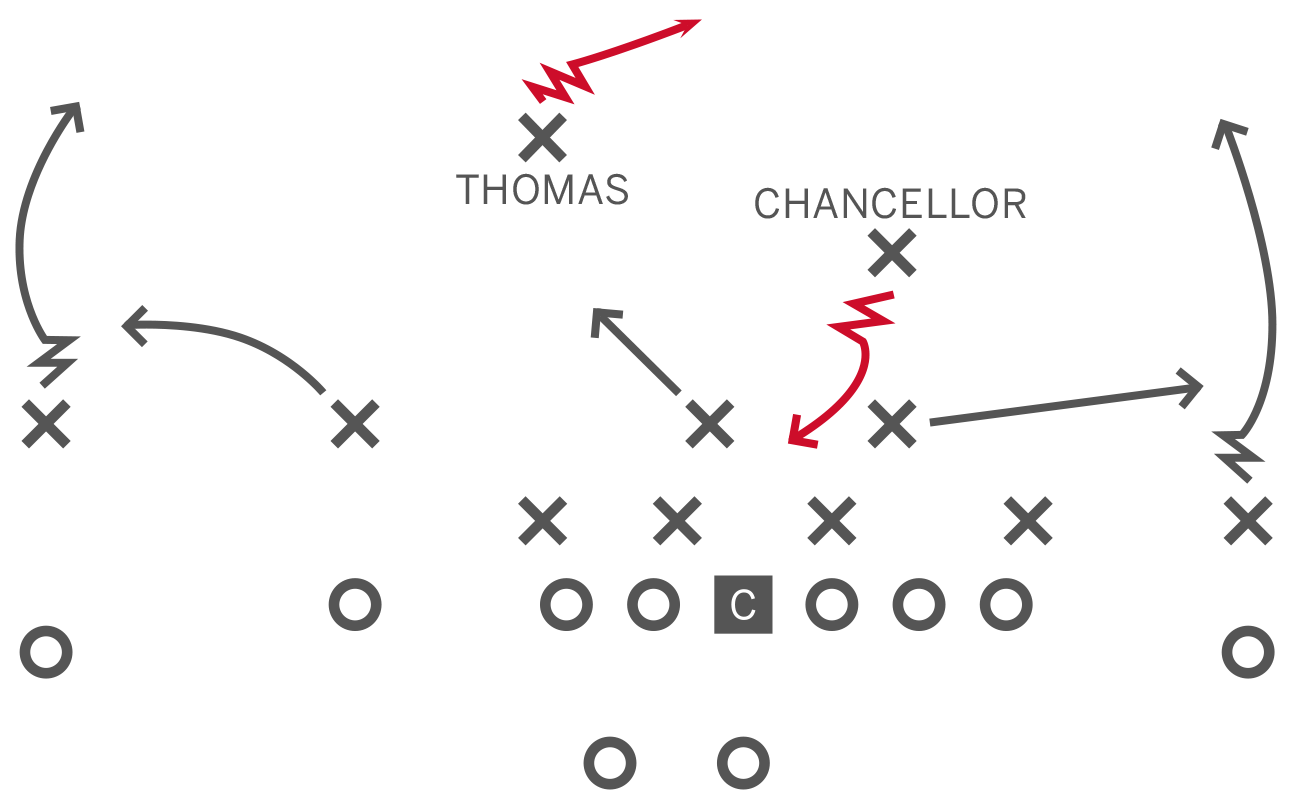 THOMAS

CHANCELLOR

C