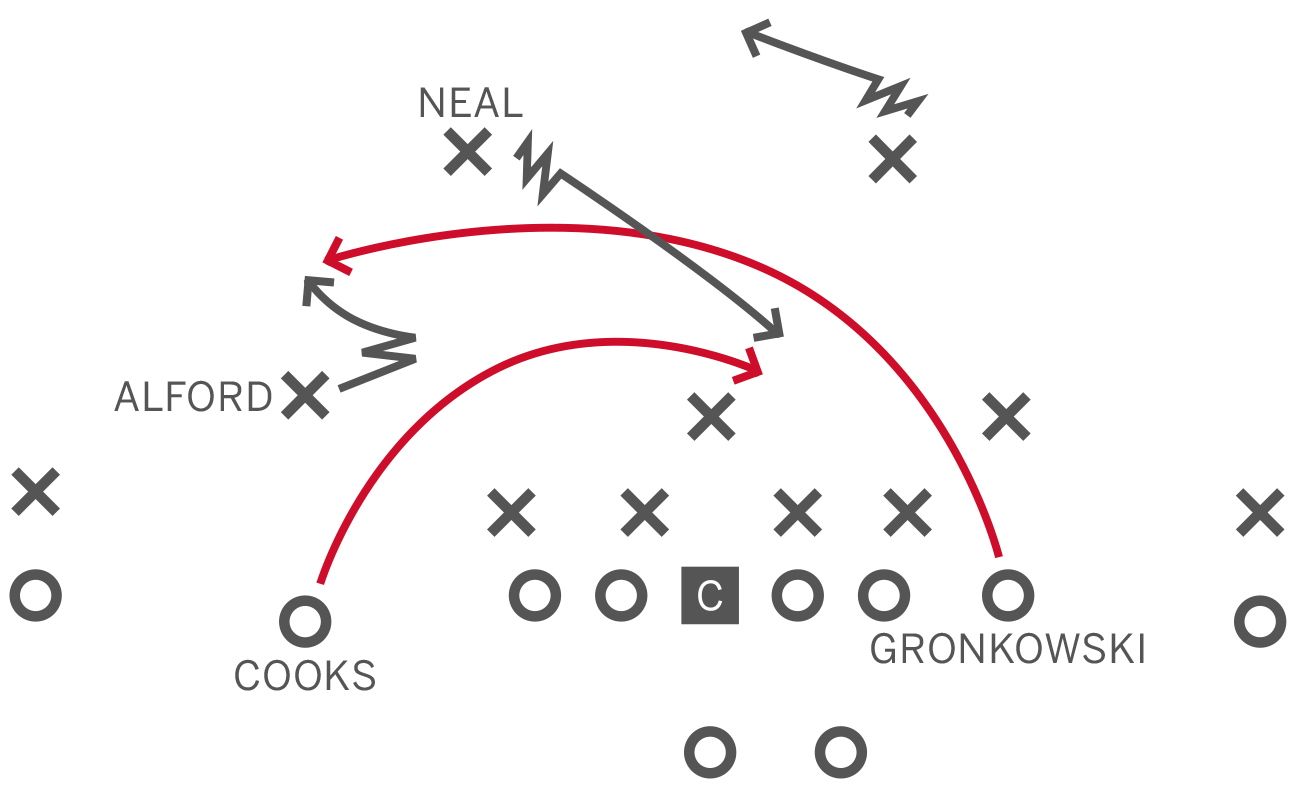 NEAL

ALFORD

C

COOKS

GRONKOWSKI