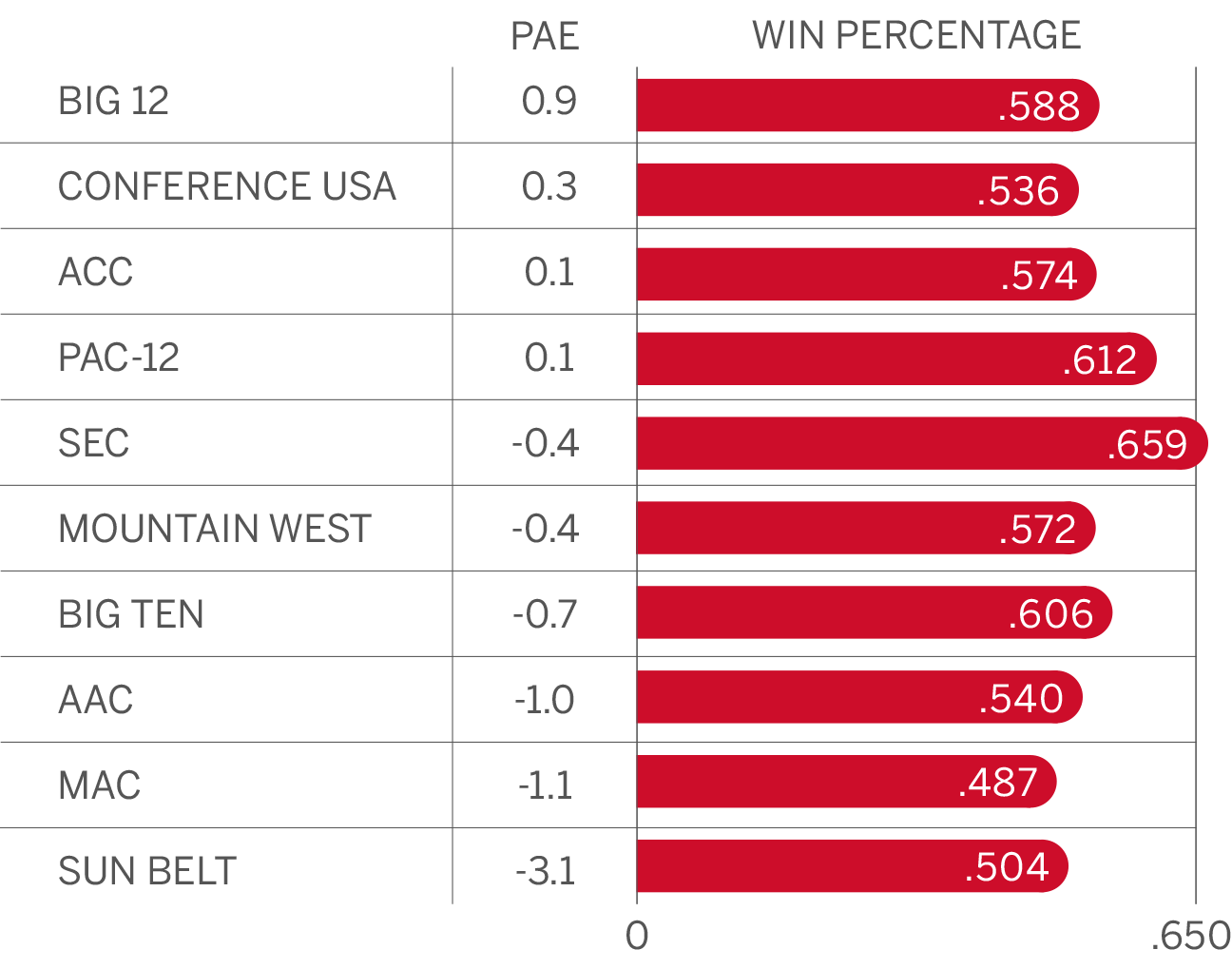 | | PAE | WIN PERCENTAGE |
|---|---|---|
| BIG 12 | 0.9 | .588 |
| CONFERENCE USA | 0.3 | .536 |
| ACC | 0.1 | .574 |
| PAC-12 | 0.1 | .612 |
| SEC | -0.4 | .659 |
| MOUNTAIN WEST | -0.4 | .572 |
| BIG TEN | -0.7 | .606 |
| AAC | -1.0 | .540 |
| MAC | -1.1 | .487 |
| SUN BELT | -3.1 | .504 |

0 .650