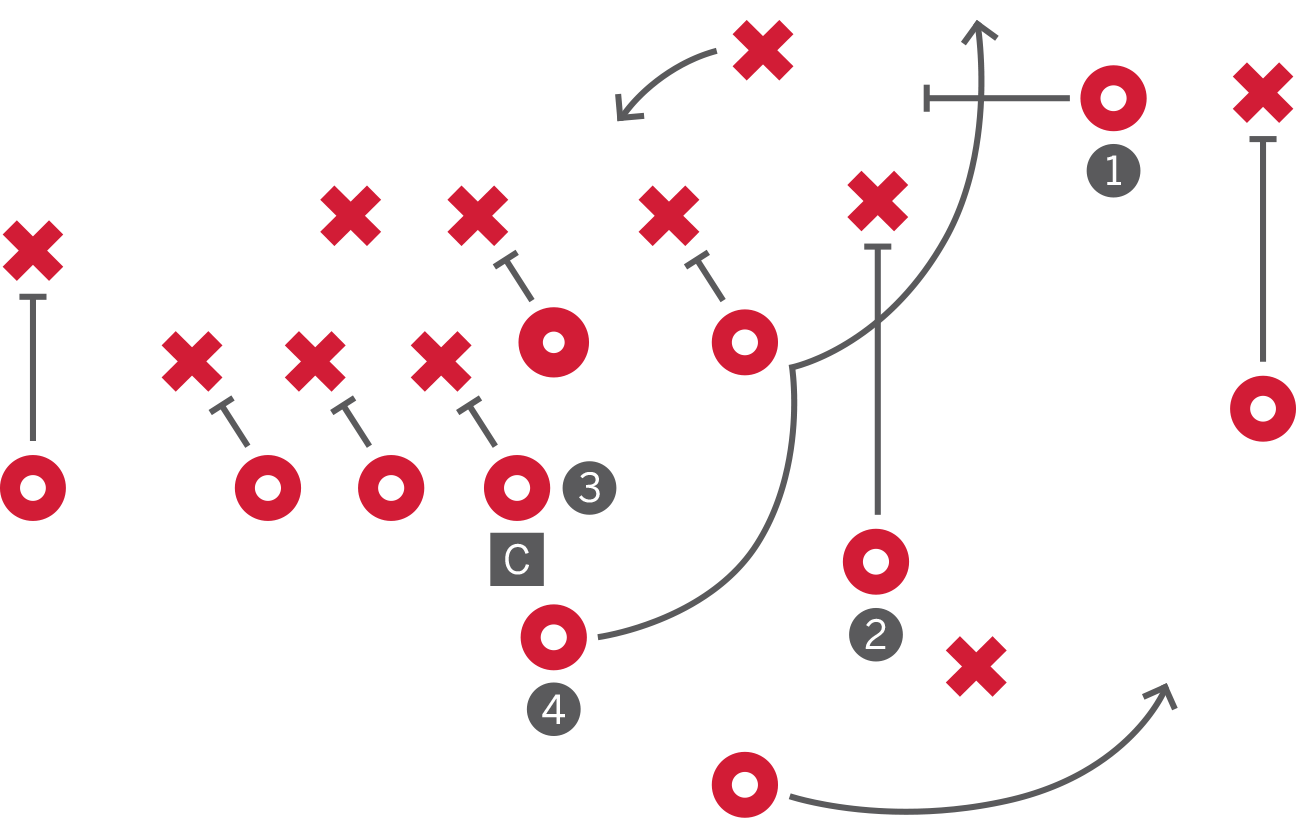 1
3
C
2
4