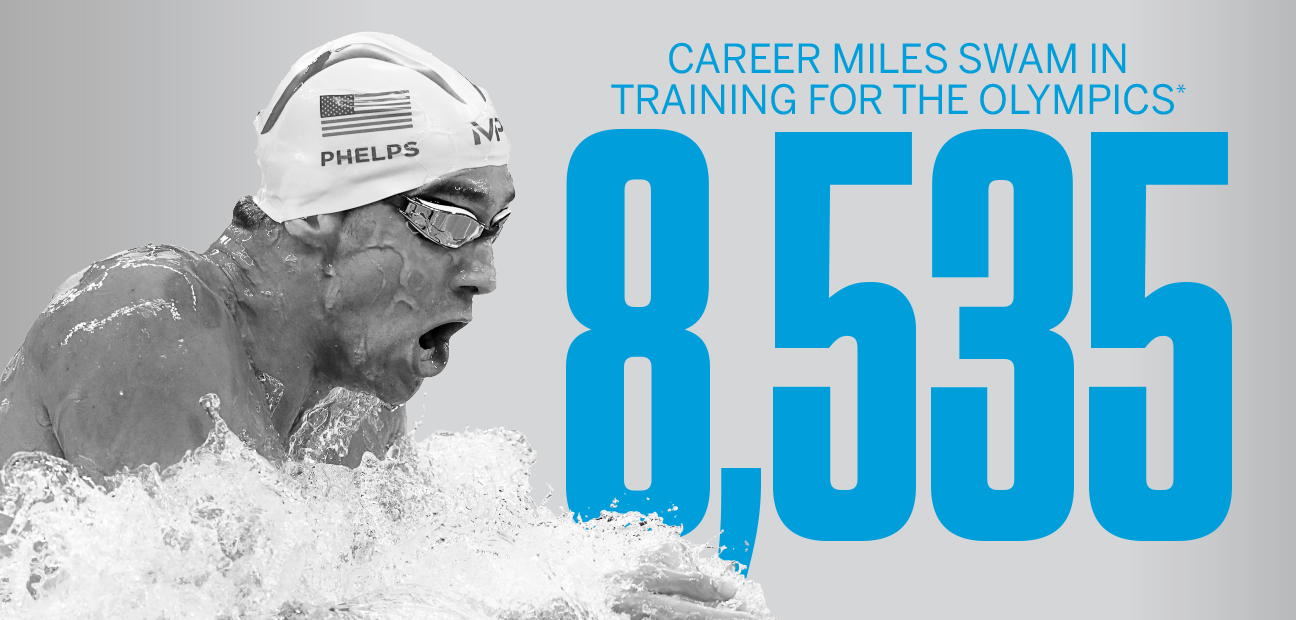 PHELPS

MP

CAREER MILES SWAM IN TRAINING FOR THE OLYMPICS*

8,535