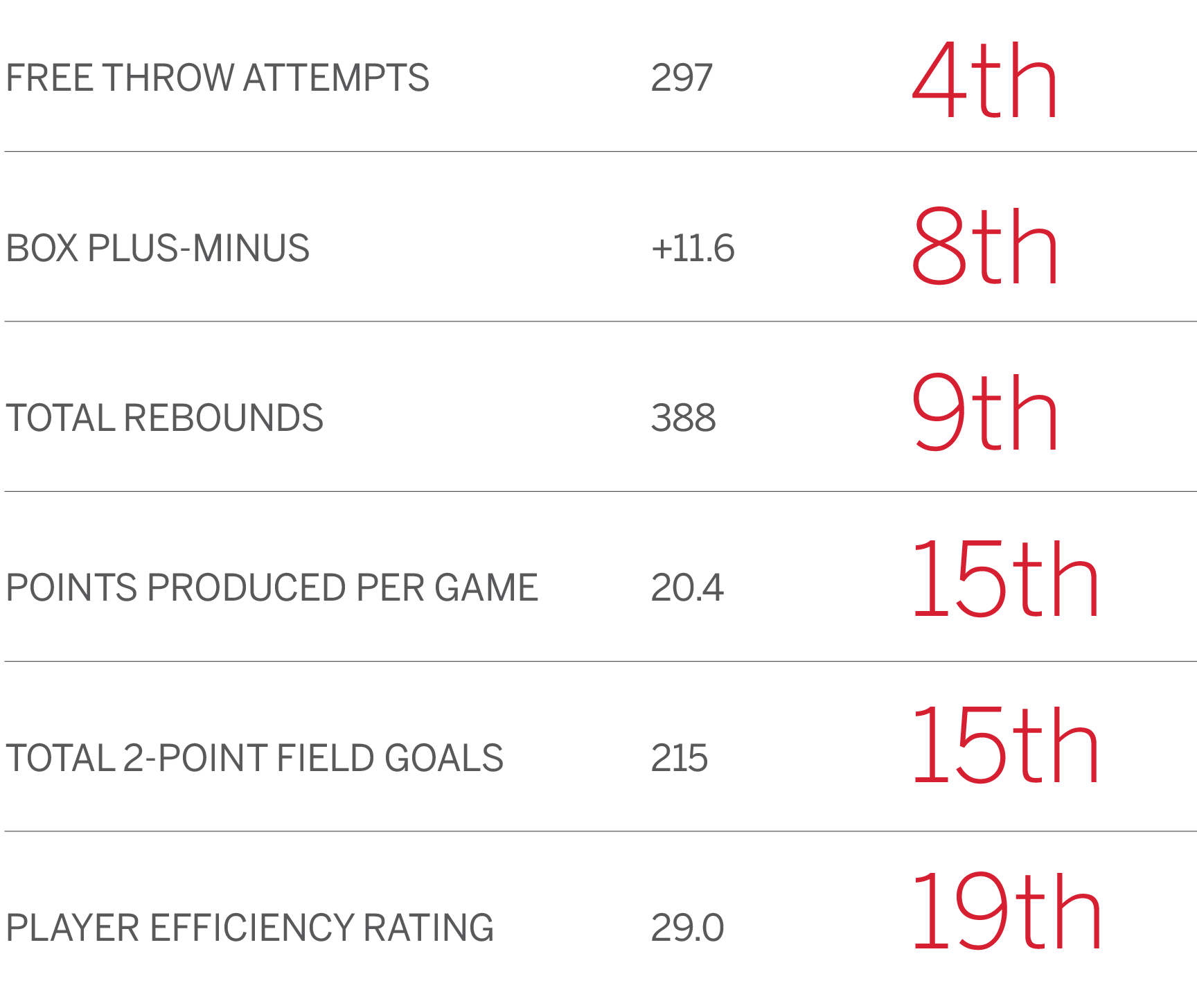 | | | |
|---|---|---|
| FREE THROW ATTEMPTS | 297 | 4th |
| BOX PLUS-MINUS | +11.6 | 8th |
| TOTAL REBOUNDS | 388 | 9th |
| POINTS PRODUCED PER GAME | 20.4 | 15th |
| TOTAL 2-POINT FIELD GOALS | 215 | 15th |
| PLAYER EFFICIENCY RATING | 29.0 | 19th |