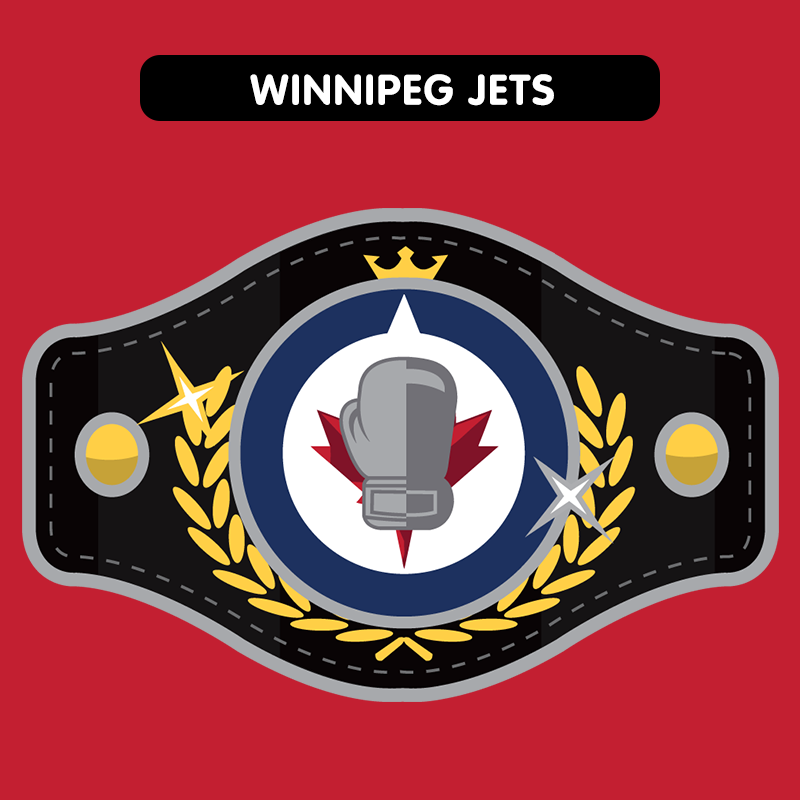 WINNIPEG JETS