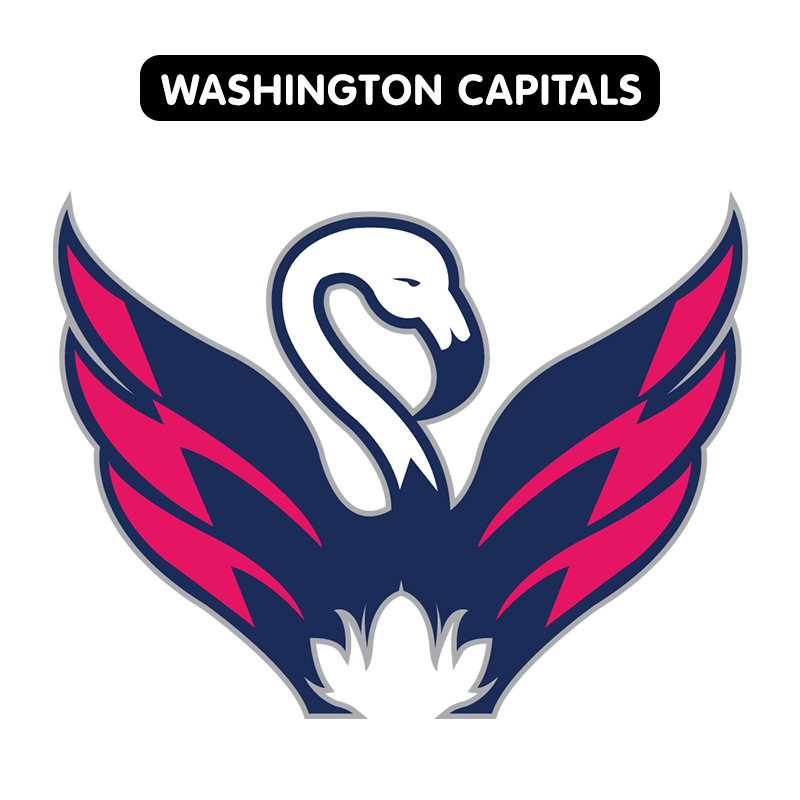 WASHINGTON CAPITALS