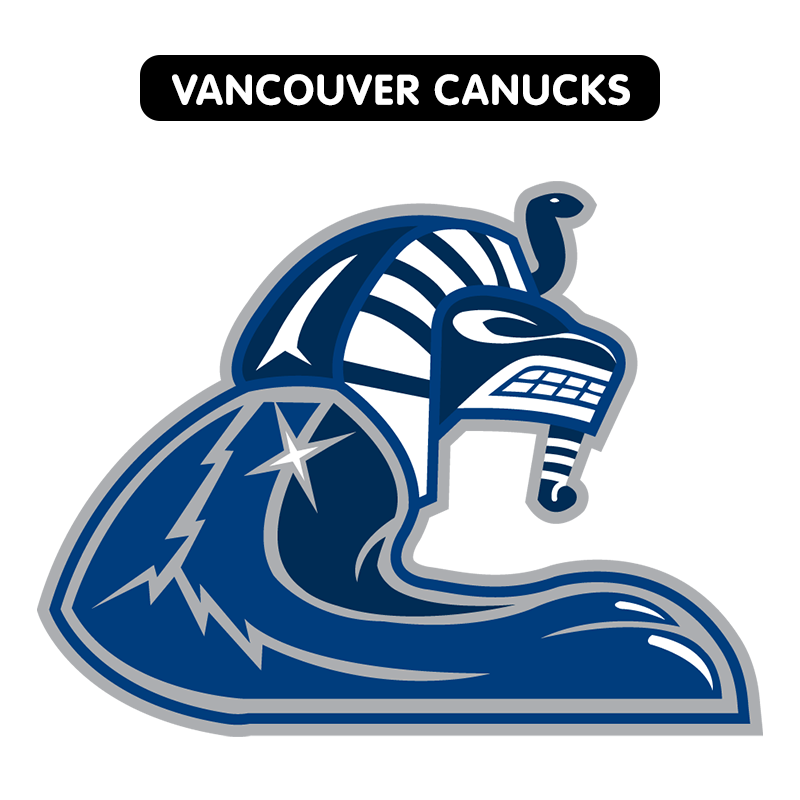 VANCOUVER CANUCKS