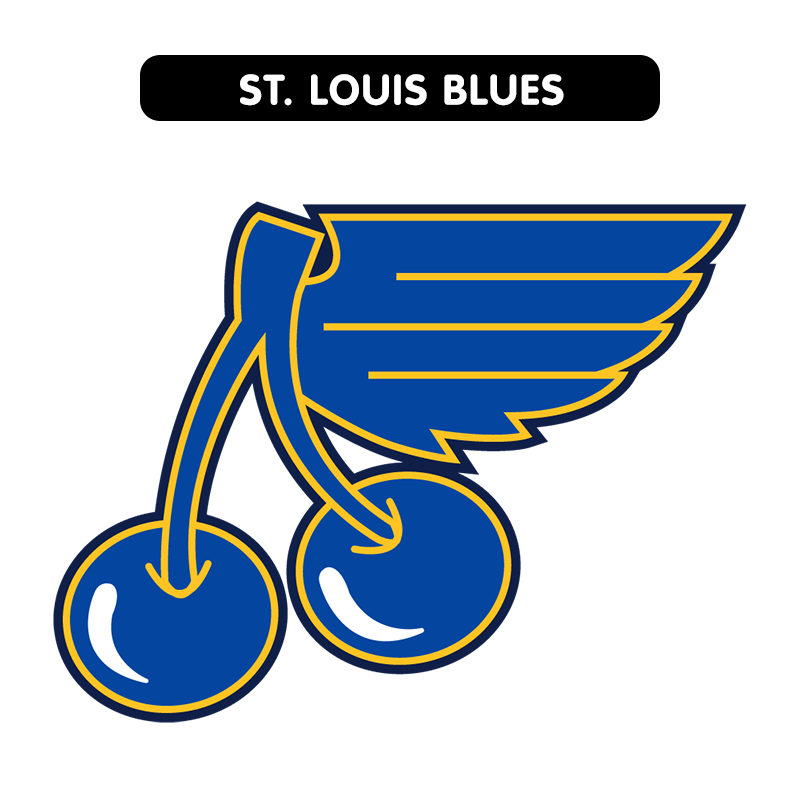 ST. LOUIS BLUES