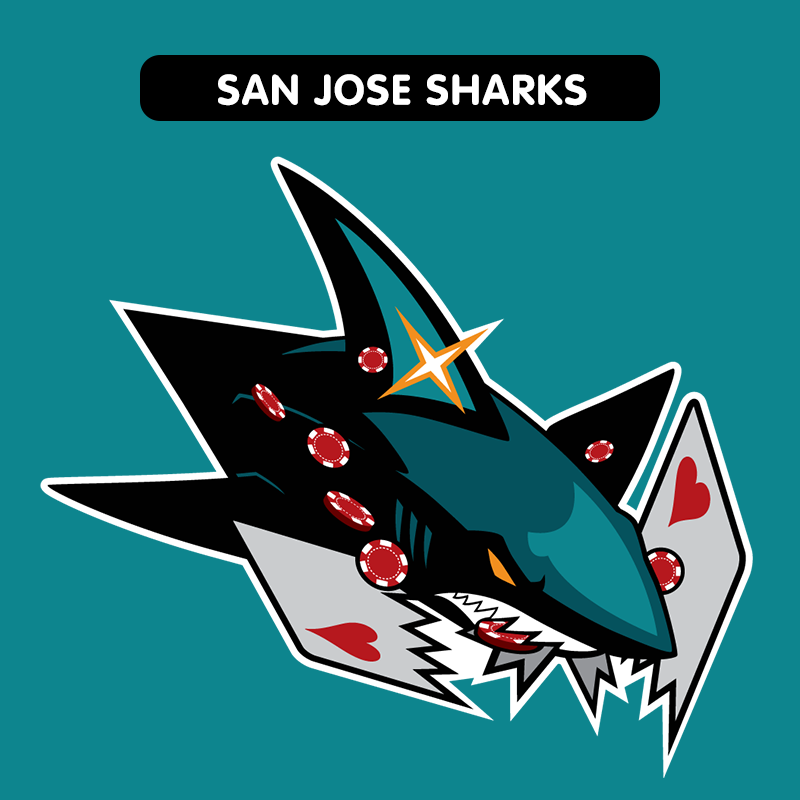 SAN JOSE SHARKS