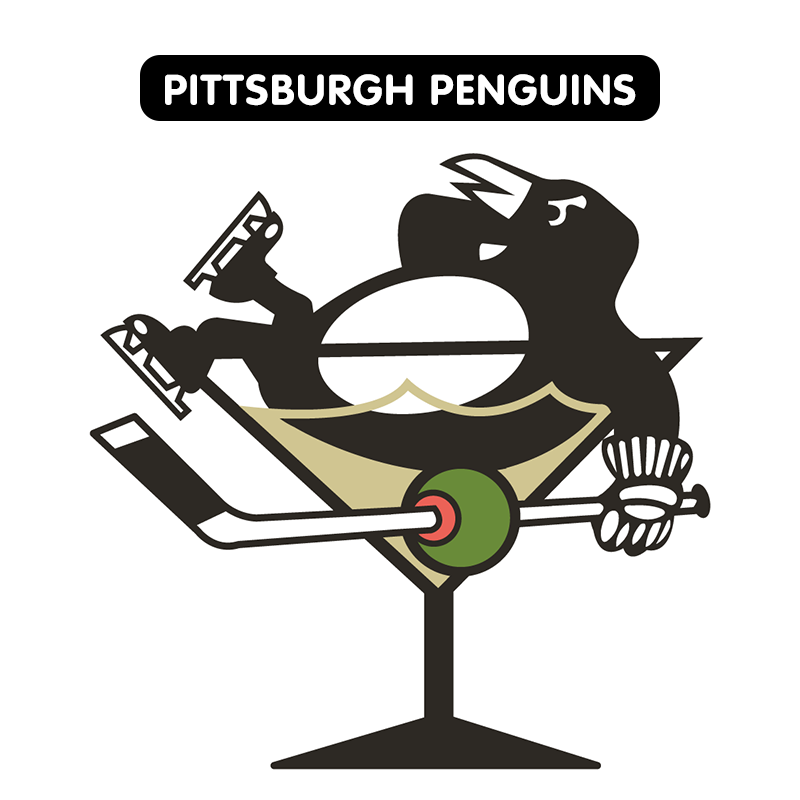 PITTSBURGH PENGUINS