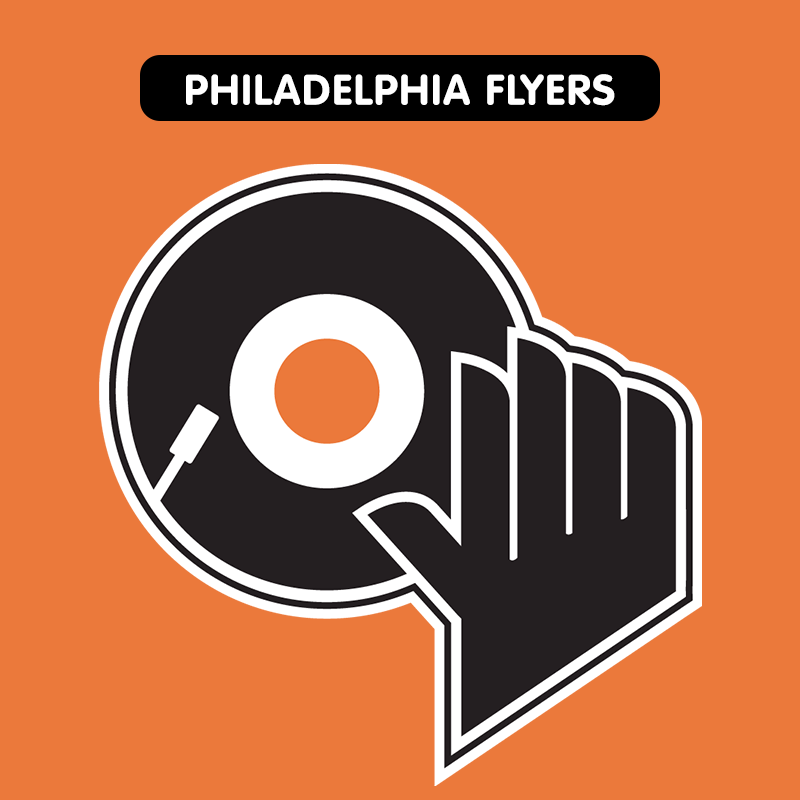 PHILADELPHIA FLYERS