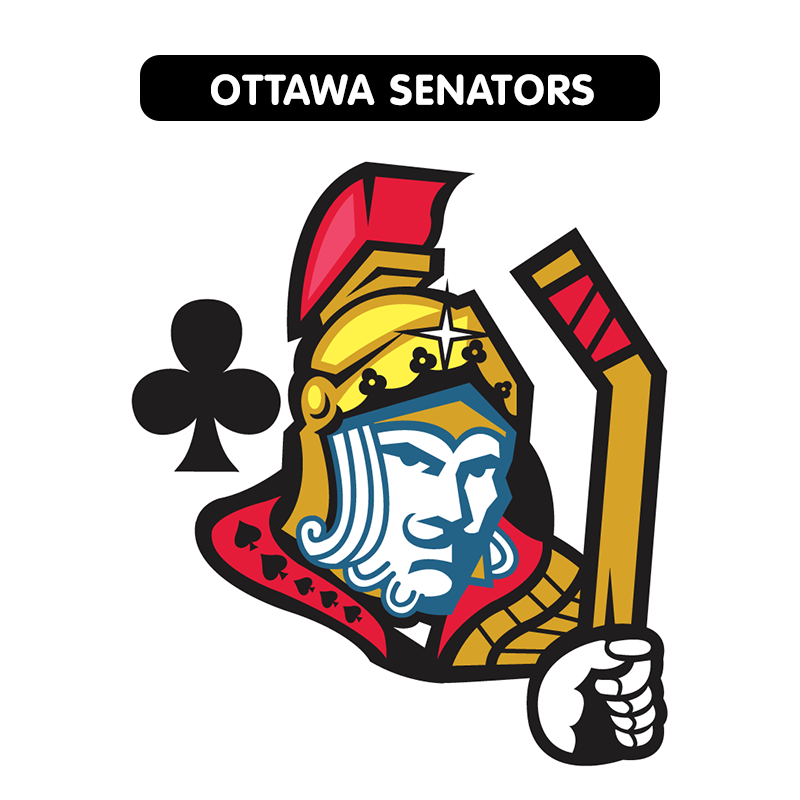 OTTAWA SENATORS