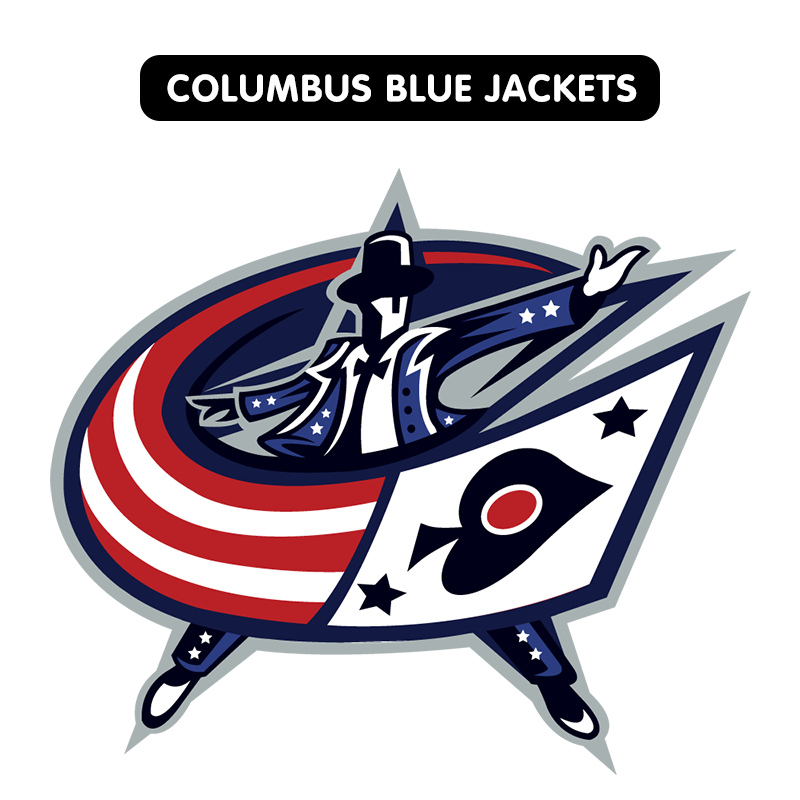 COLUMBUS BLUE JACKETS