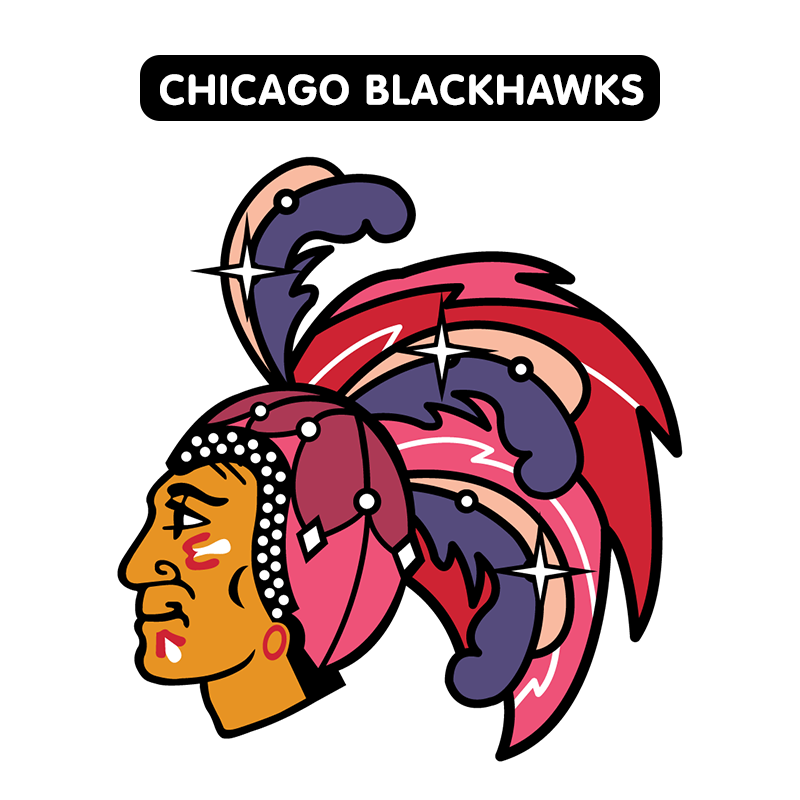 CHICAGO BLACKHAWKS