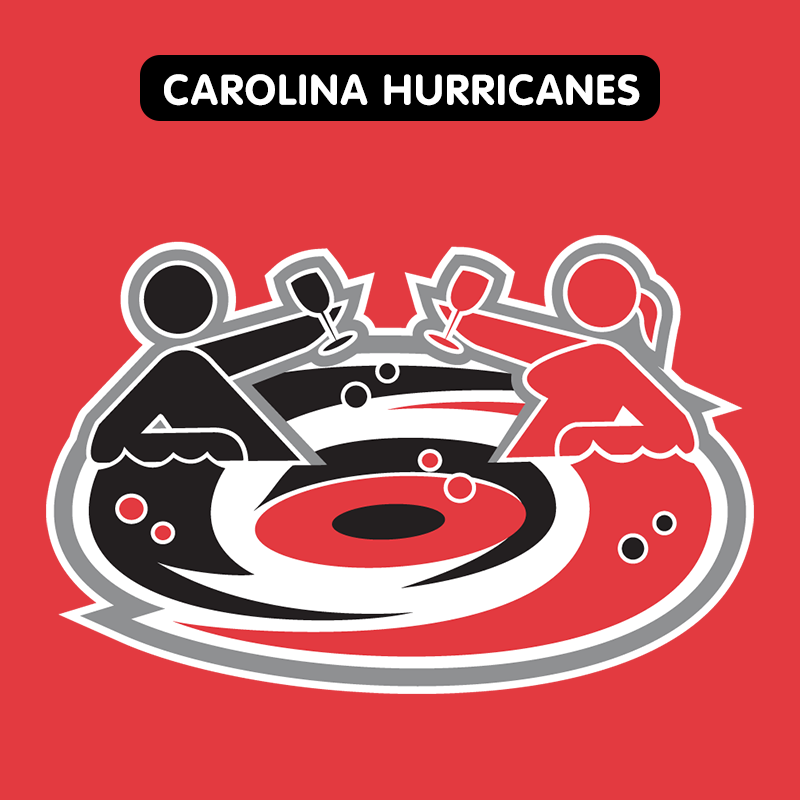 CAROLINA HURRICANES