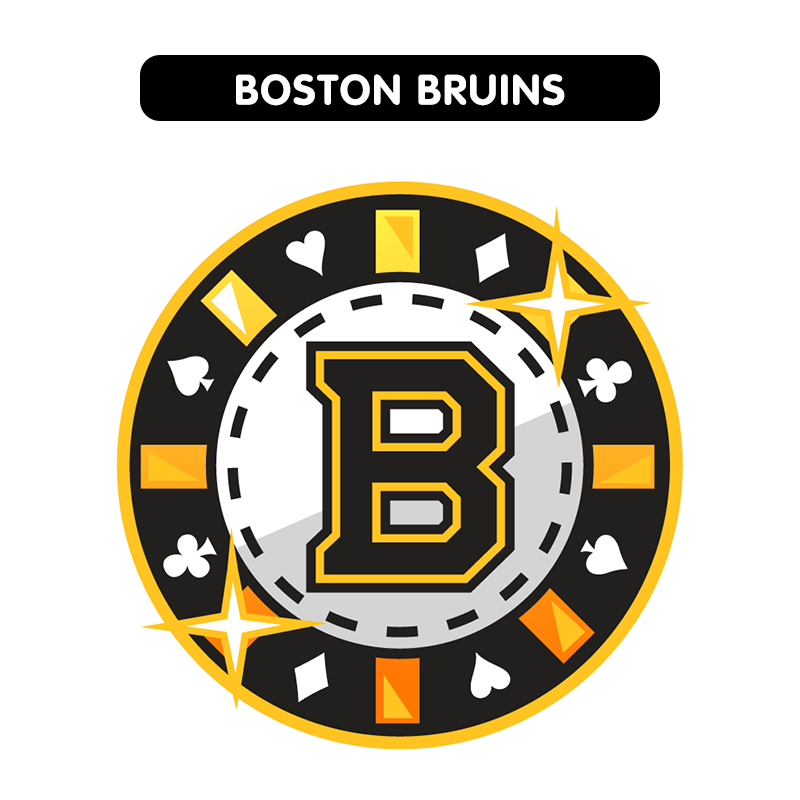 BOSTON BRUINS

B