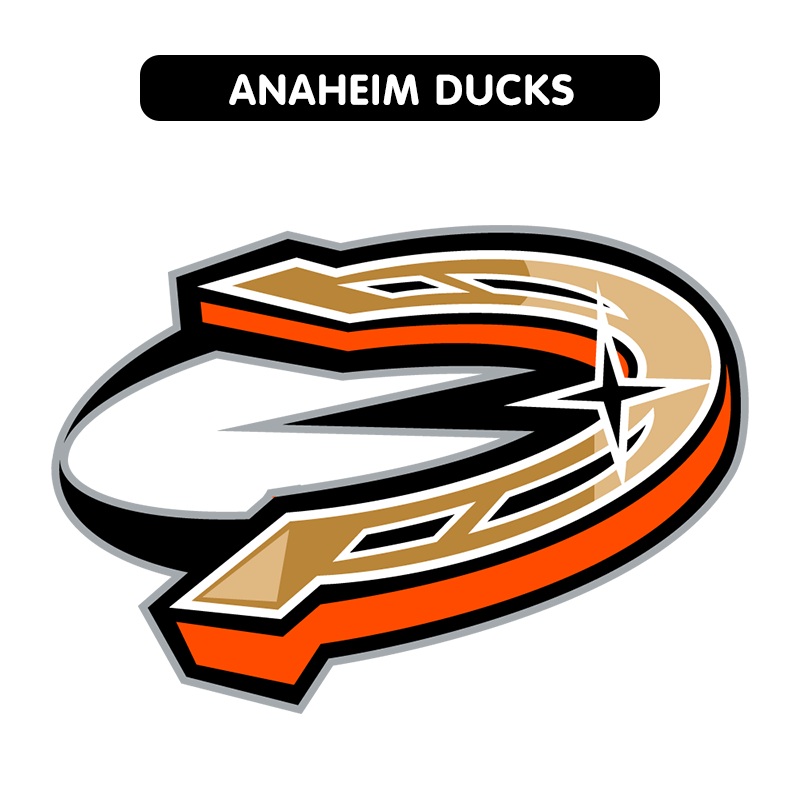 ANAHEIM DUCKS