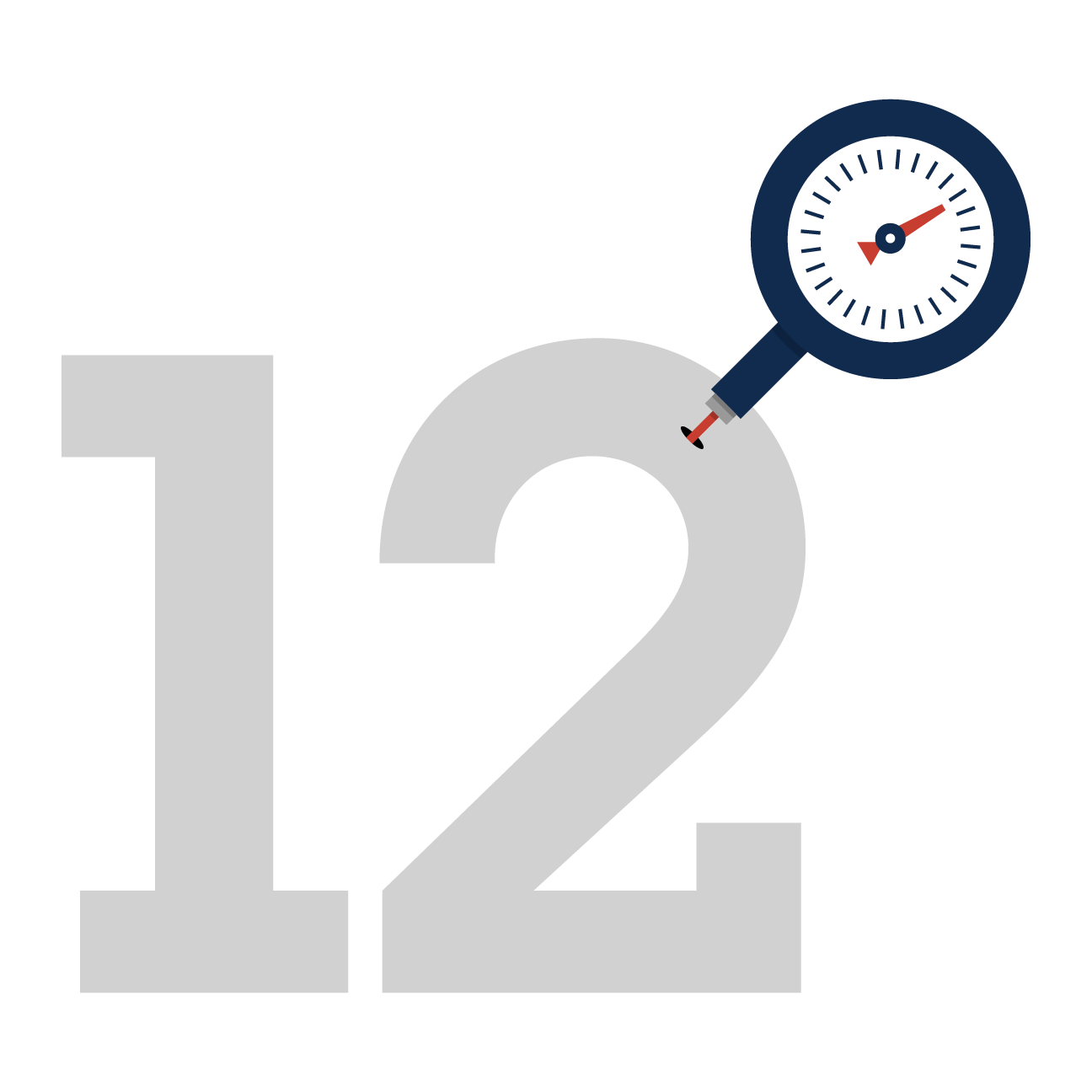 12