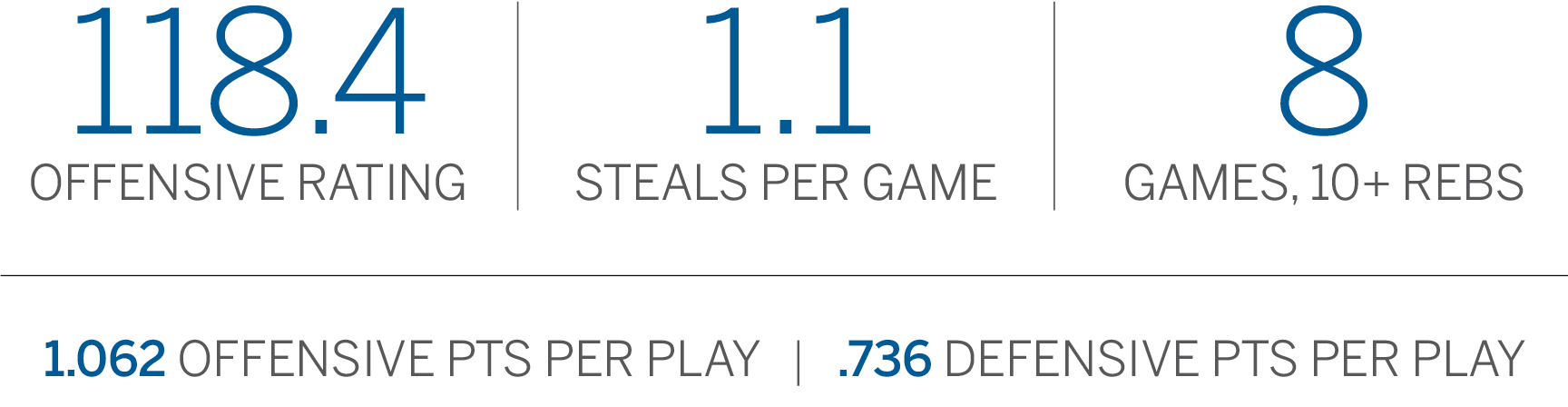 118.4
OFFENSIVE RATING

1.1
STEALS PER GAME

8
GAMES, 10+ REBS

1.062 OFFENSIVE PTS PER PLAY | .736 DEFENSIVE PTS PER PLAY