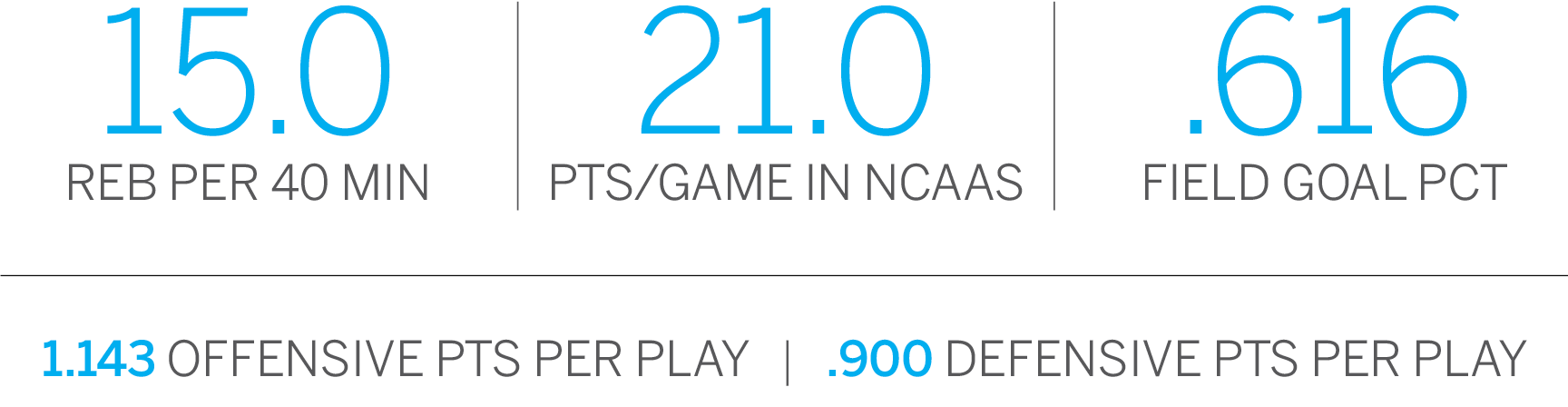 15.0
REB PER 40 MIN

21.0
PTS/GAME IN NCAAS

.616
FIELD GOAL PCT

1.143 OFFENSIVE PTS PER PLAY | .900 DEFENSIVE PTS PER PLAY