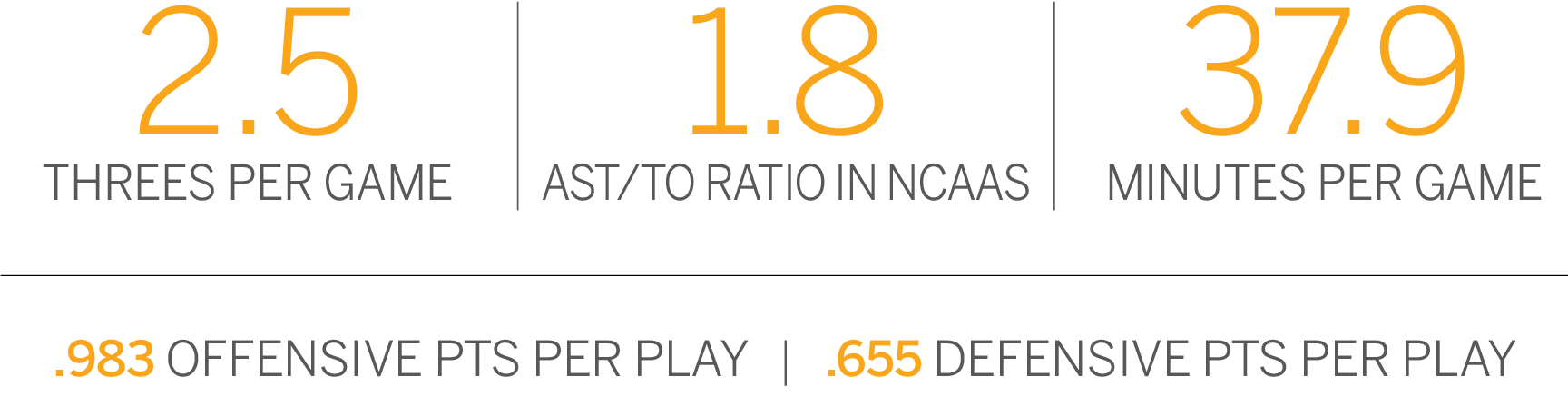 2.5
THREES PER GAME

1.8
AST/TO RATIO IN NCAAS

37.9
MINUTES PER GAME

.983 OFFENSIVE PTS PER PLAY | .655 DEFENSIVE PTS PER PLAY