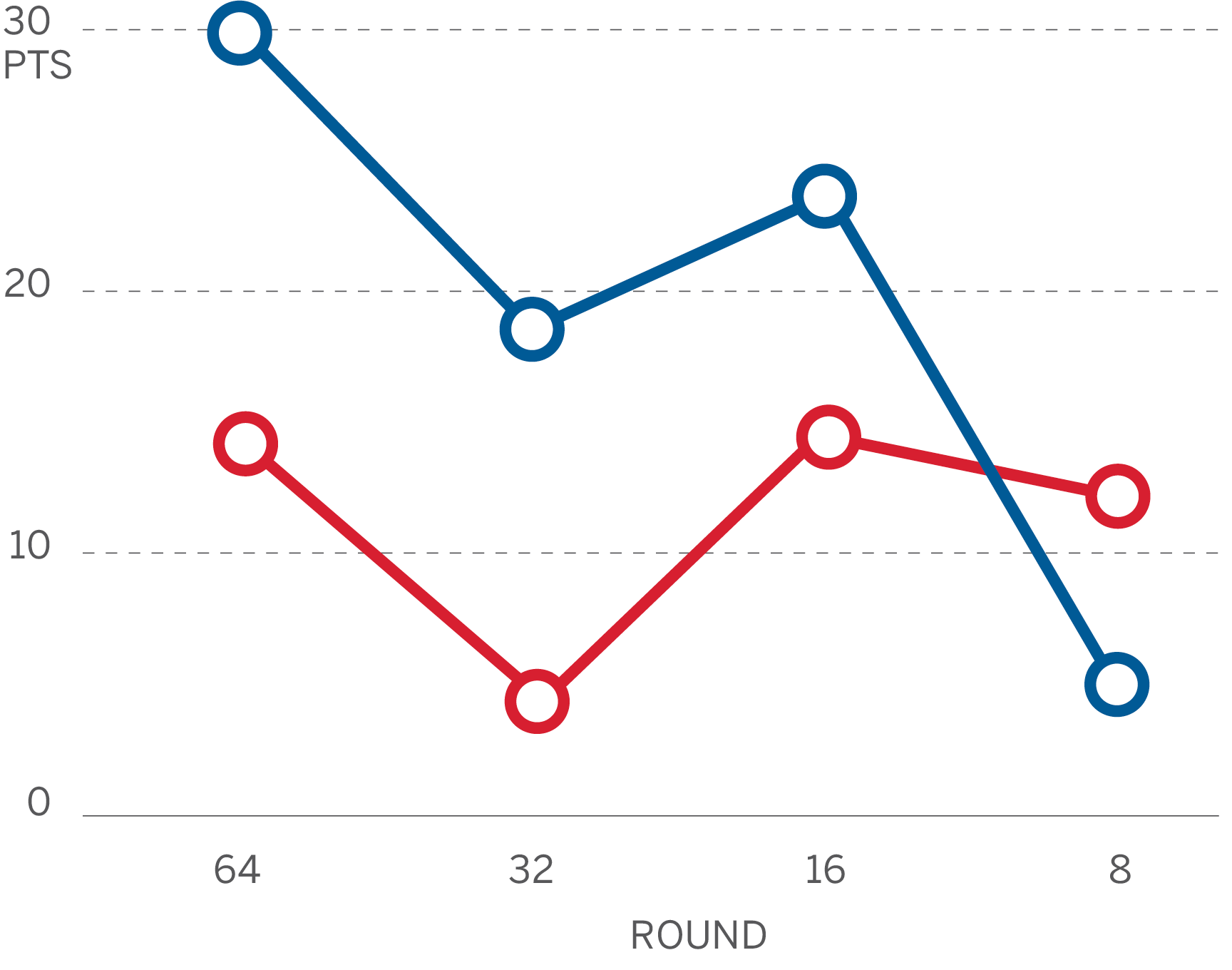 30
PTS
20
10
0
64
32
16
8
ROUND