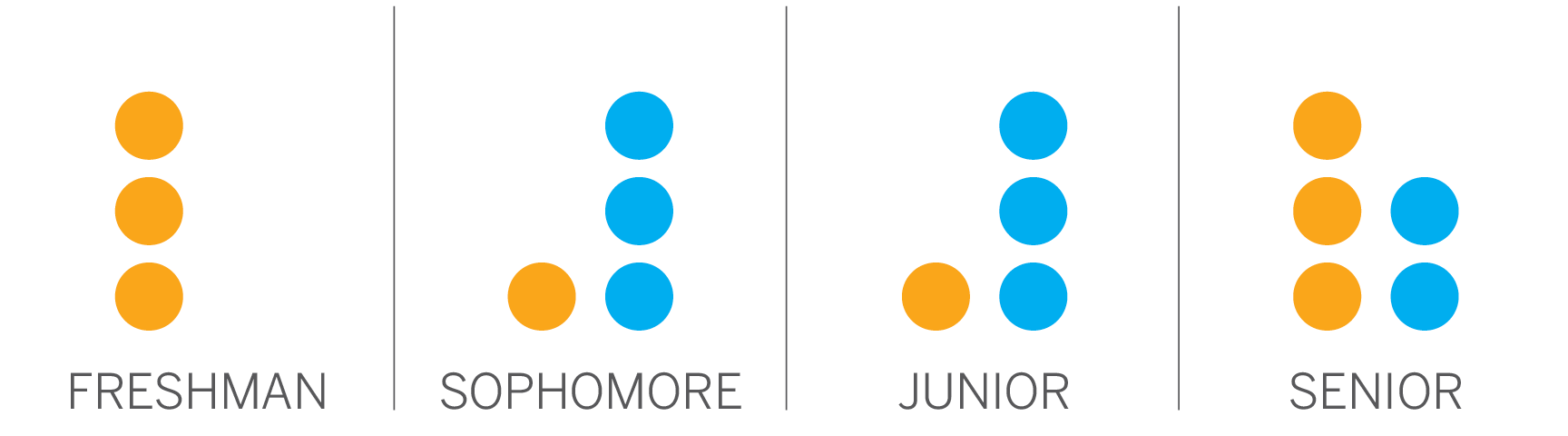 FRESHMAN

SOPHOMORE

JUNIOR

SENIOR