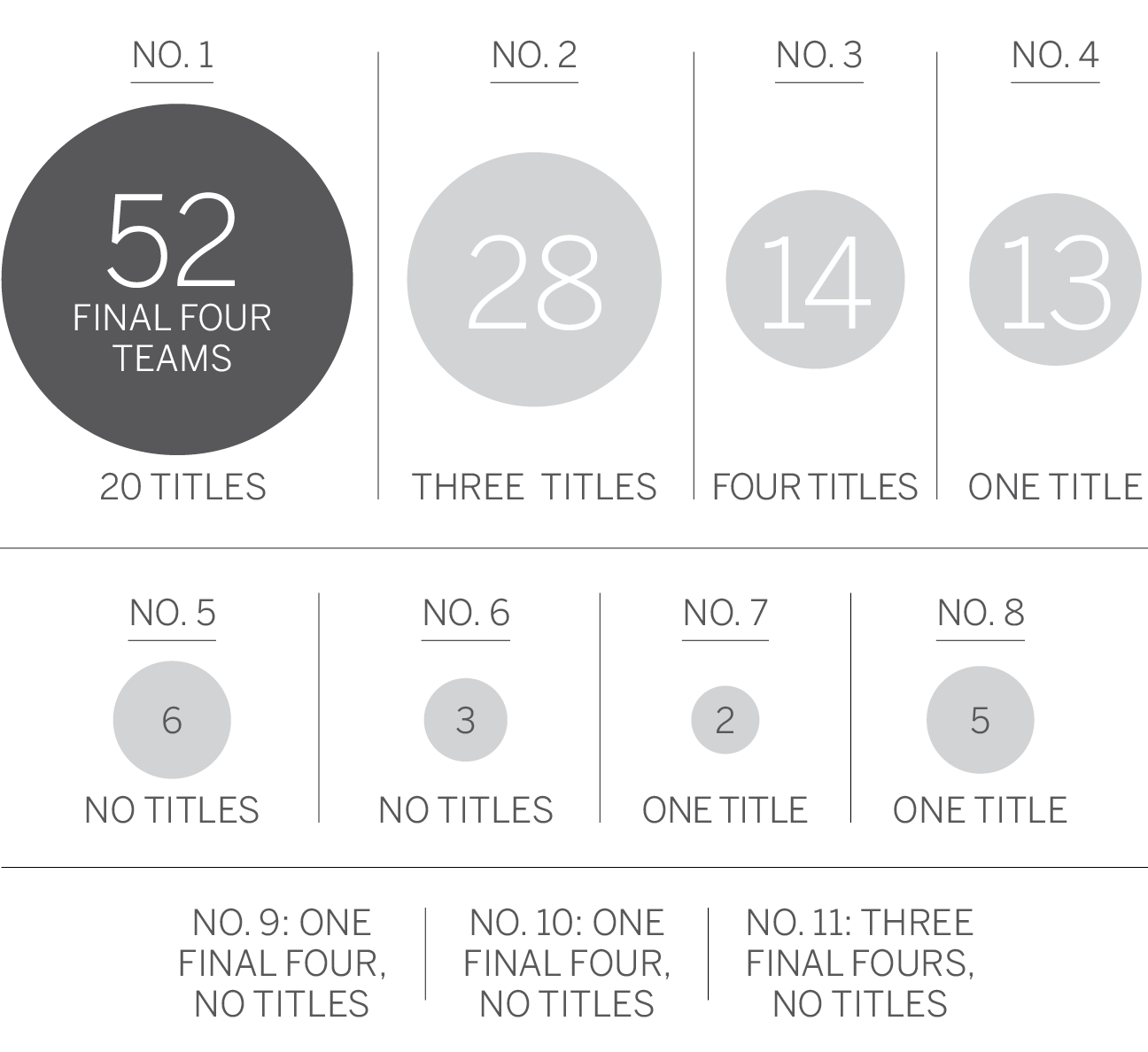 NO. 1

52
FINAL FOUR TEAMS

20 TITLES

NO. 2

28

THREE TITLES

NO. 3

14

FOUR TITLES

NO. 4

13

ONE TITLE

NO. 5

6

NO TITLES

NO. 6

3

NO TITLES

NO. 7

2

ONE TITLE

NO. 8

5

ONE TITLE

NO. 9: ONE FINAL FOUR, NO TITLES

NO. 10: ONE FINAL FOUR, NO TITLES

NO. 11: THREE FINAL FOURS, NO TITLES