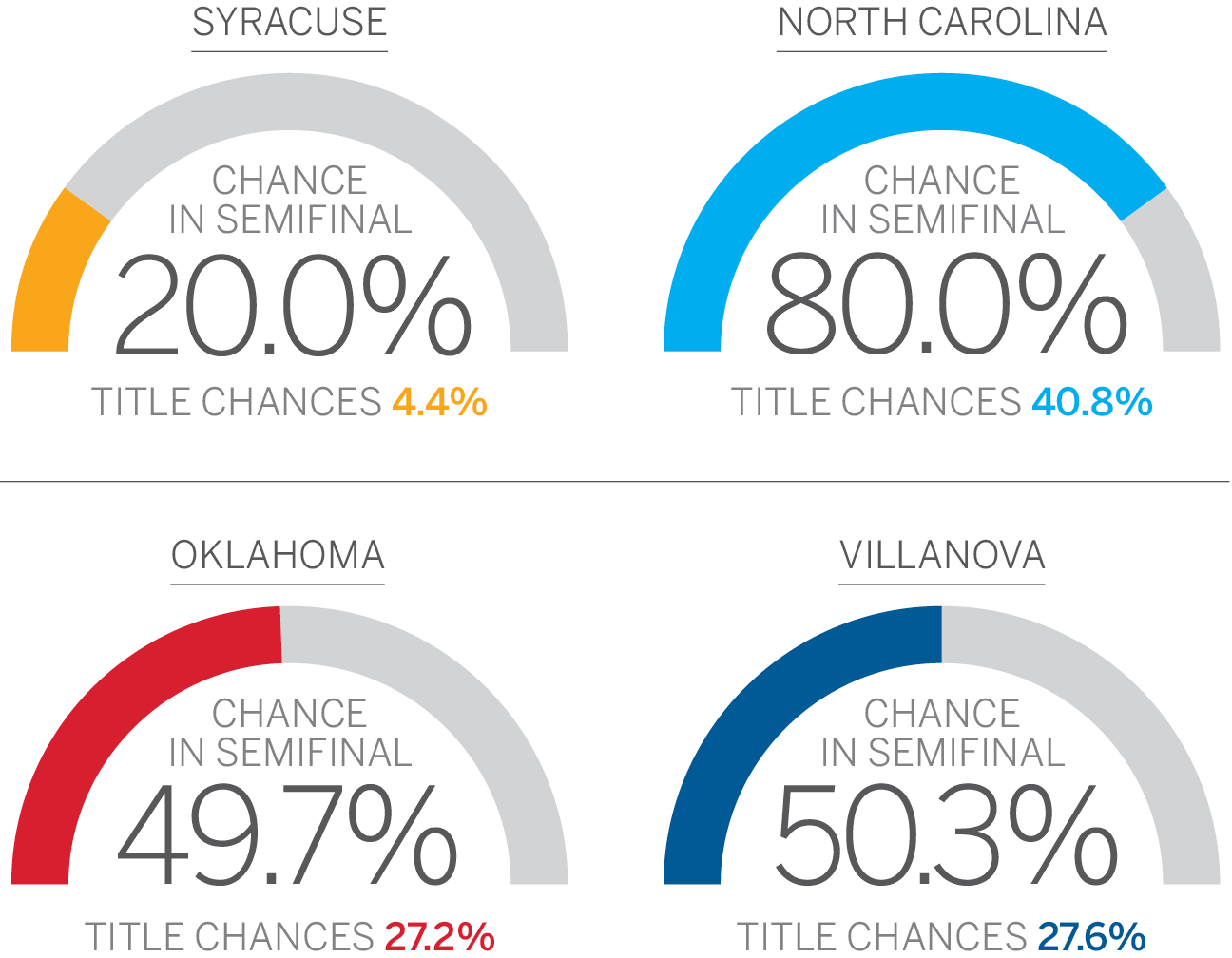 SYRACUSE

CHANCE IN SEMIFINAL
20.0%
TITLE CHANCES 4.4%

NORTH CAROLINA

CHANCE IN SEMIFINAL
80.0%
TITLE CHANCES 40.8%

OKLAHOMA

CHANCE IN SEMIFINAL
49.7%
TITLE CHANCES 27.2%

VILLANOVA

CHANCE IN SEMIFINAL
50.3%
TITLE CHANCES 27.6%