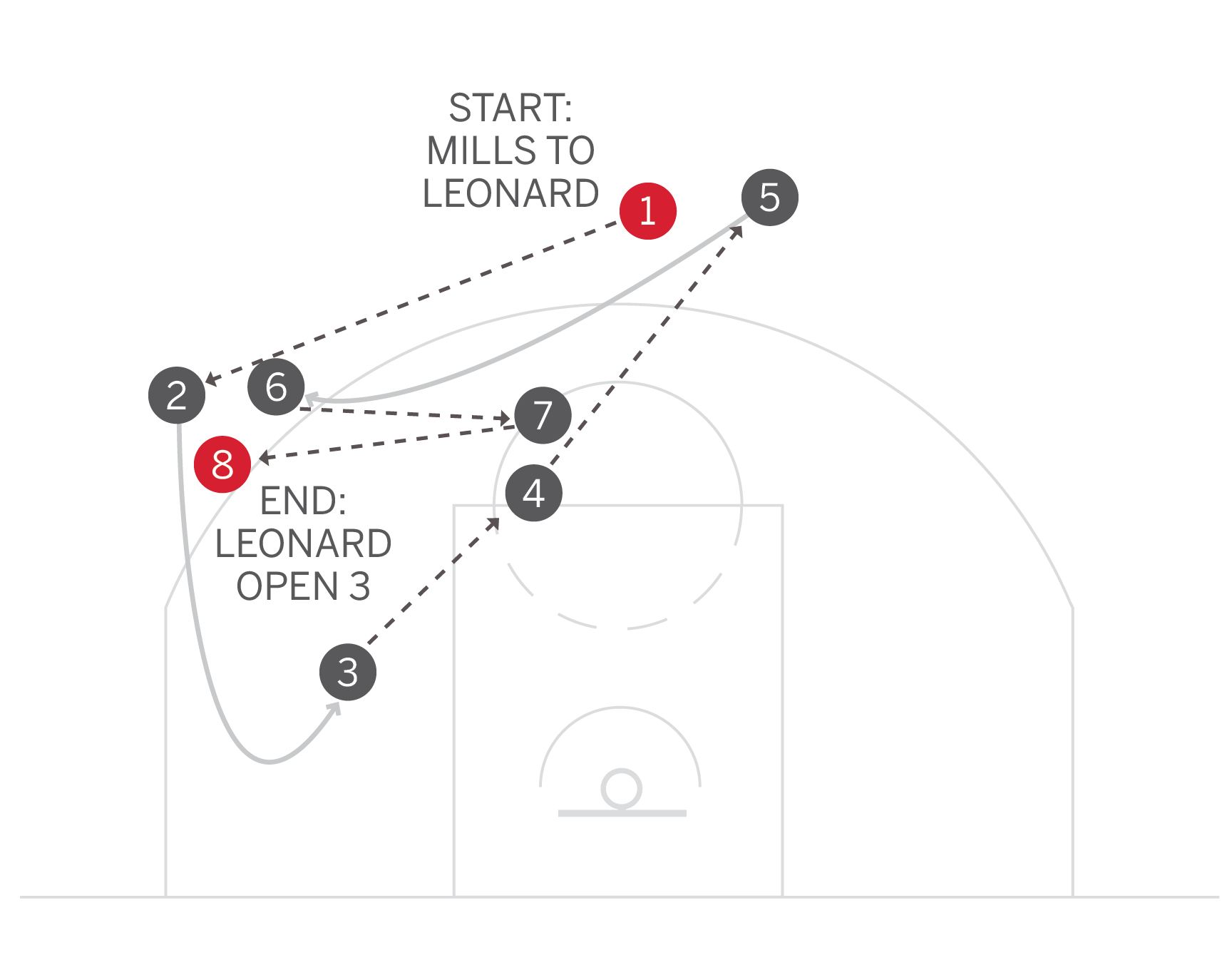 START:
MILLS TO
LEONARD

1

5

2

6

7

8

4

END:
LEONARD
OPEN 3

3