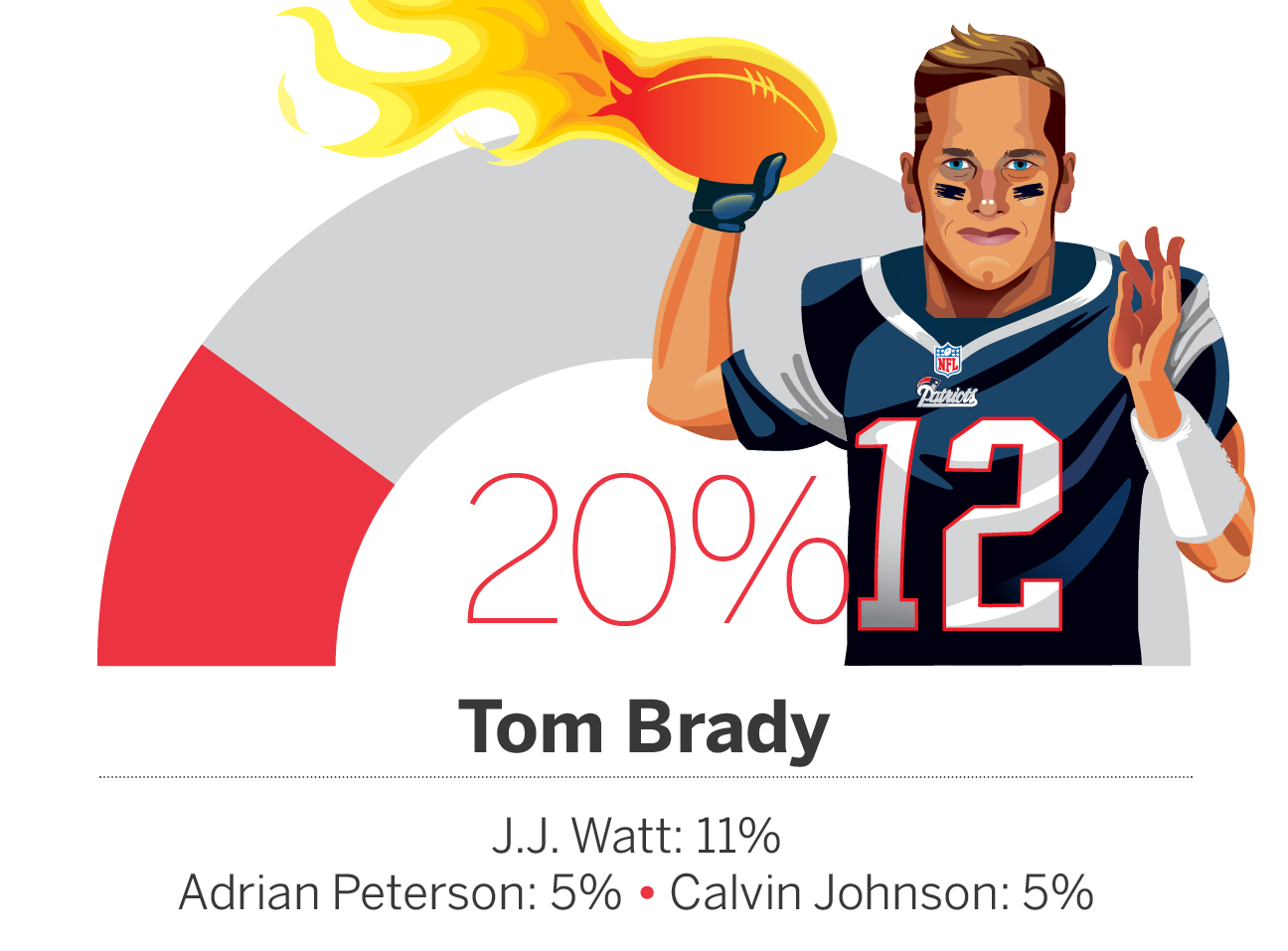 NFL
Patriots
12
20%

Tom Brady

J.J. Watt: 11%
Adrian Peterson: 5% • Calvin Johnson: 5%