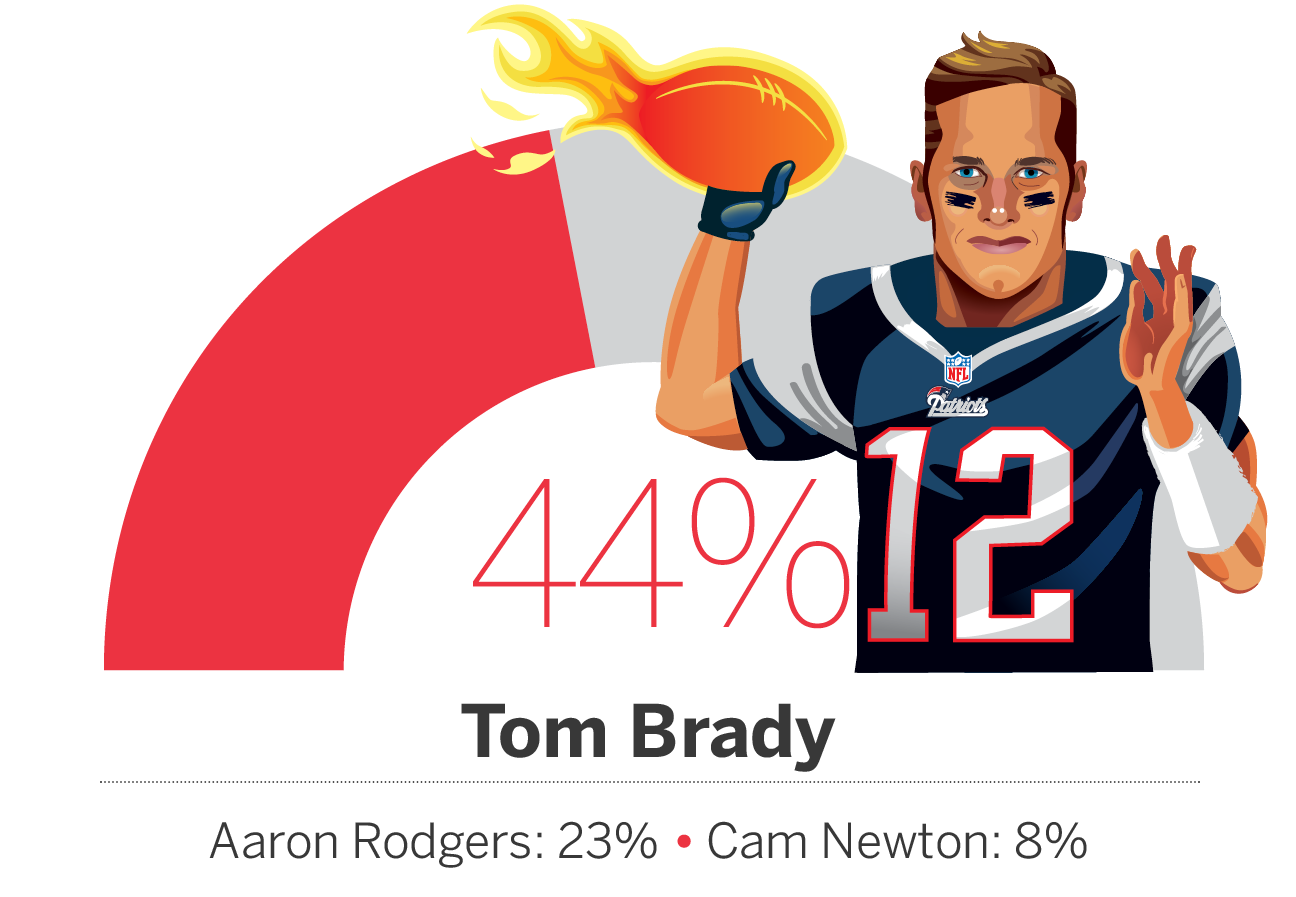 NFL
Patriots
12
44%

Tom Brady

Aaron Rodgers: 23% • Cam Newton: 8%