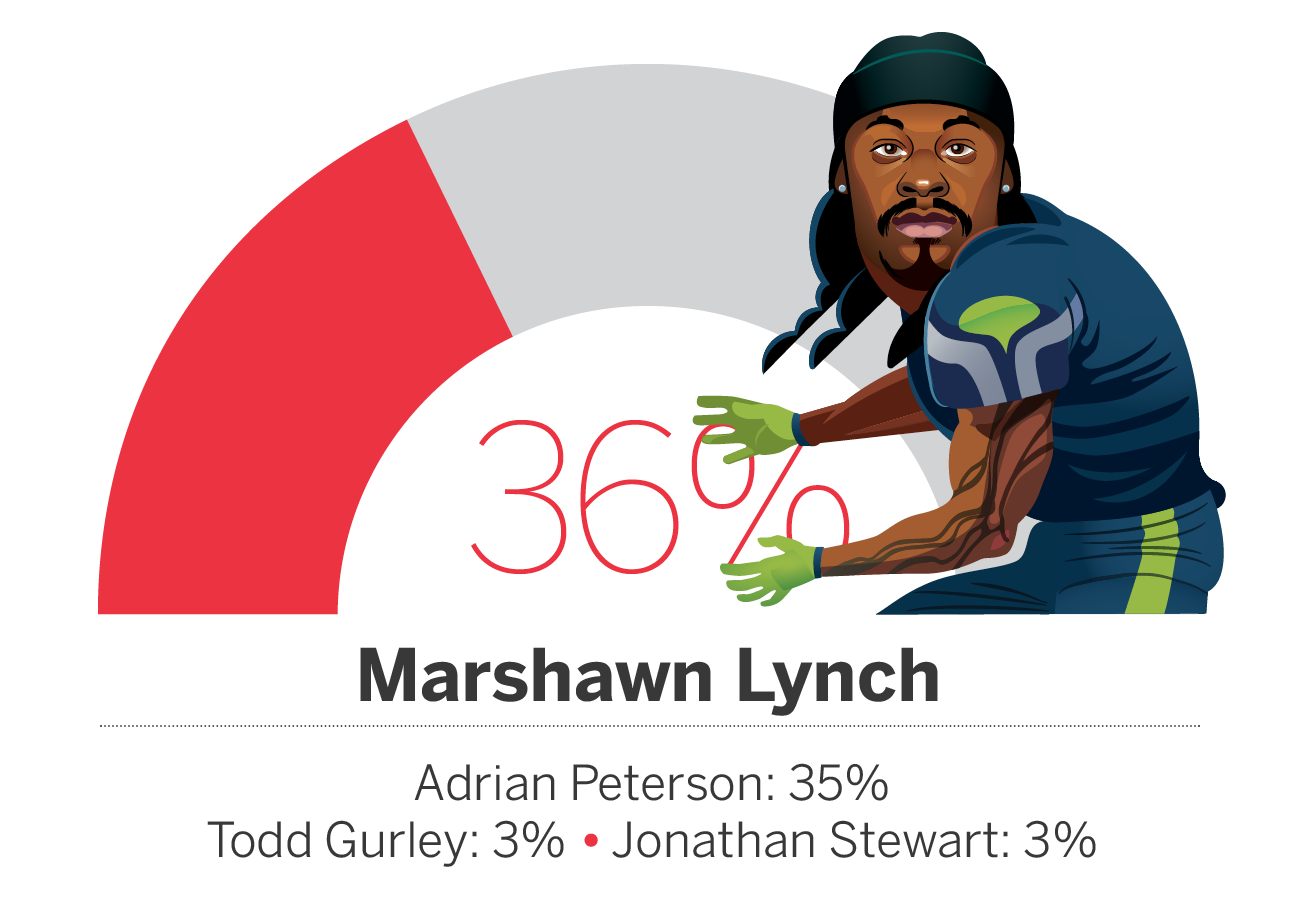 36%

Marshawn Lynch

Adrian Peterson: 35%
Todd Gurley: 3% • Jonathan Stewart: 3%