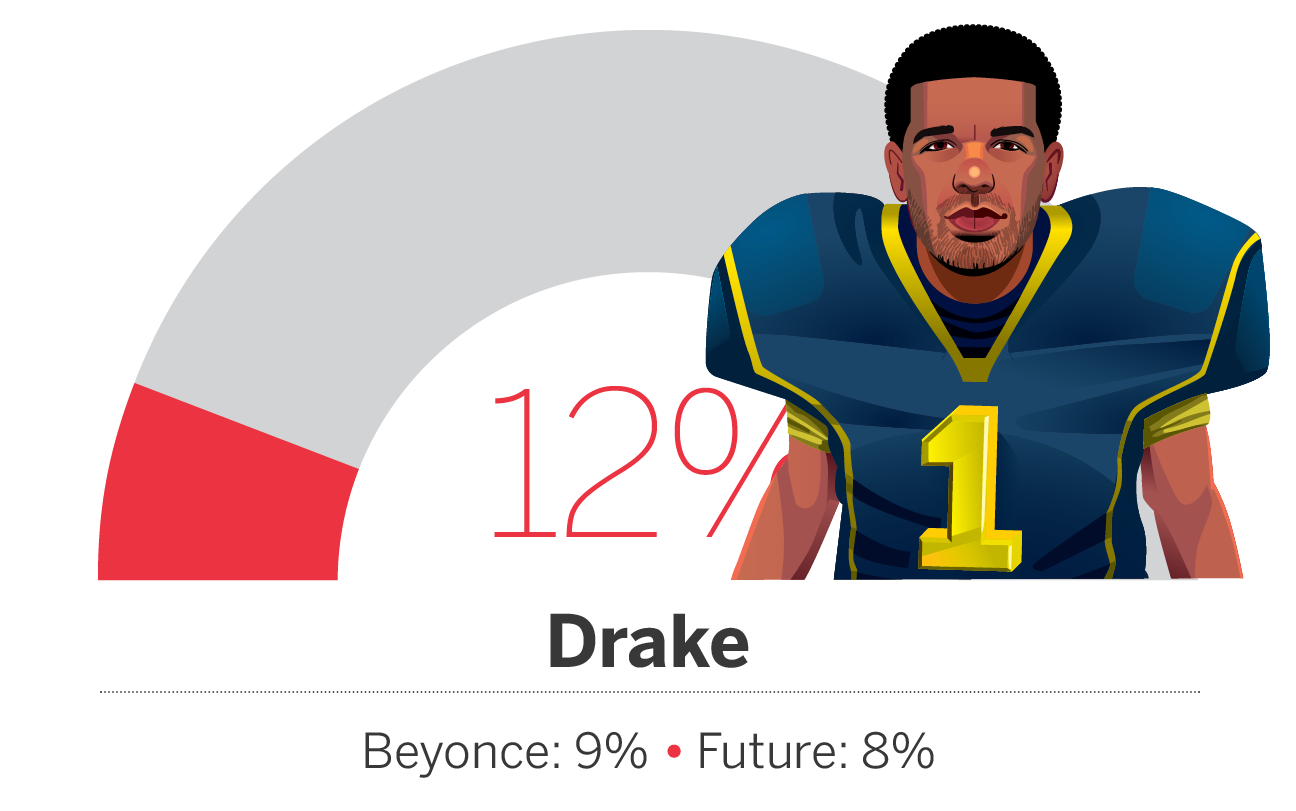 12%

1

Drake

Beyonce: 9% • Future: 8%