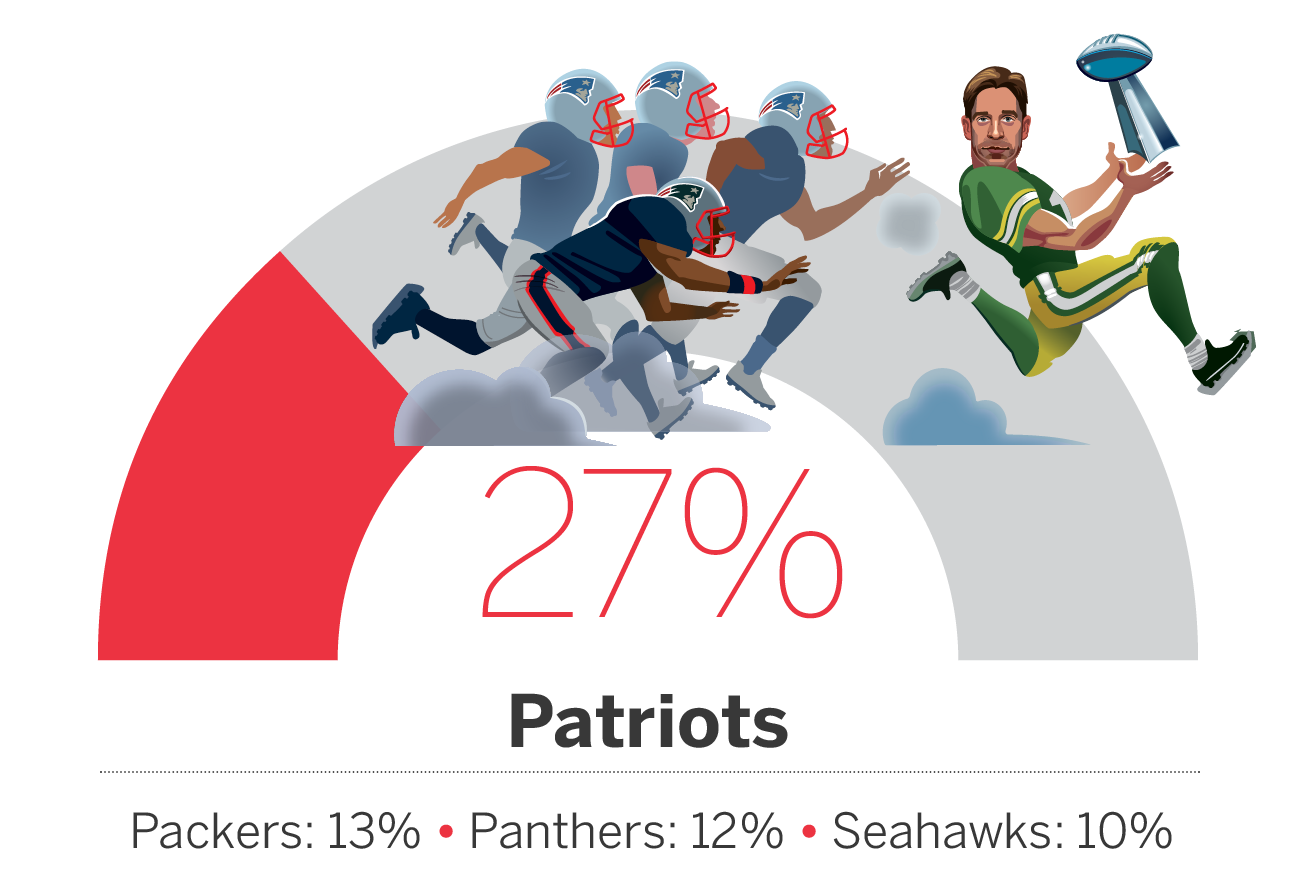 27%

Patriots

Packers: 13% • Panthers: 12% • Seahawks: 10%