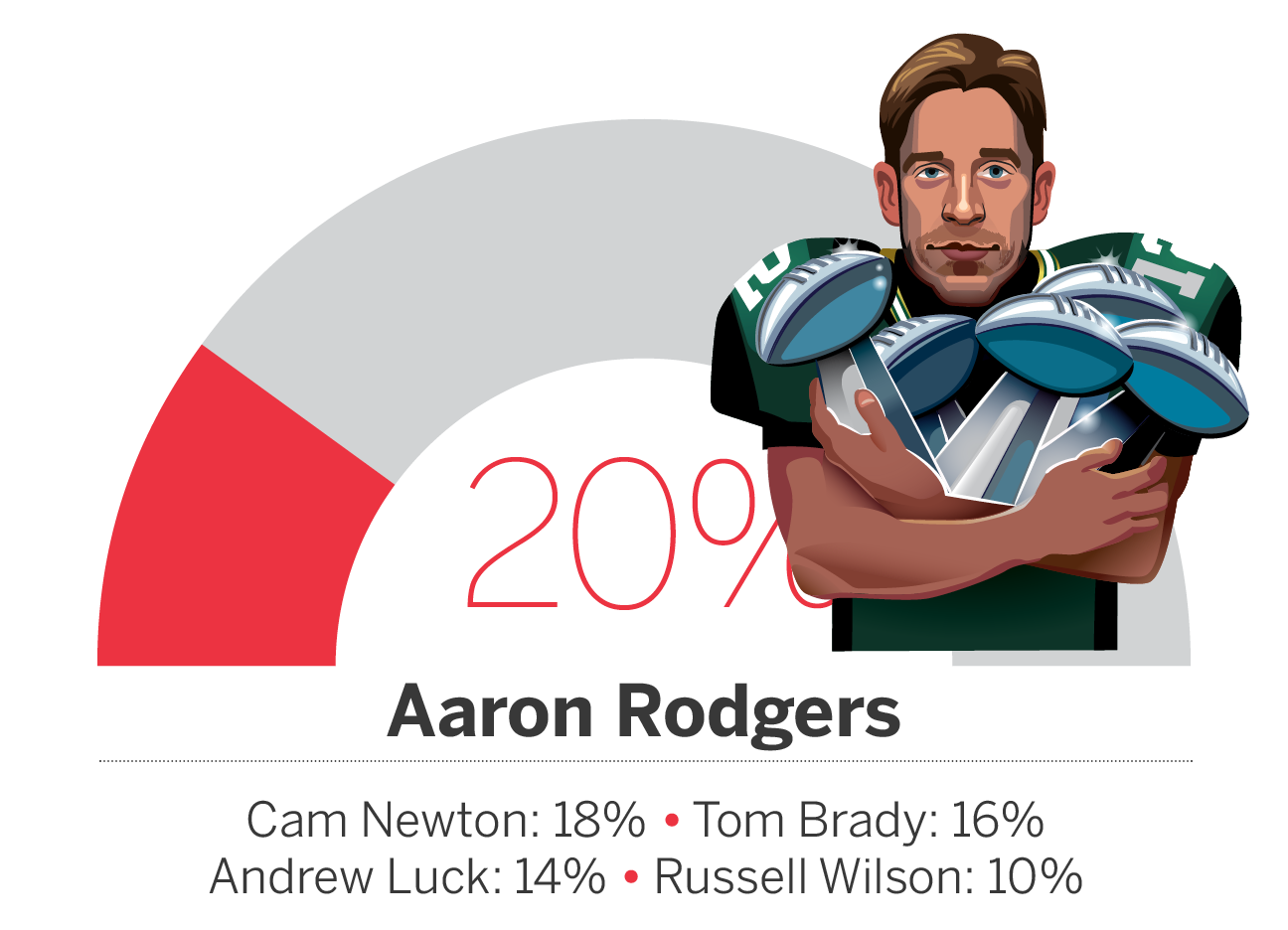 20%

Aaron Rodgers

Cam Newton: 18% • Tom Brady: 16%
Andrew Luck: 14% • Russell Wilson: 10%