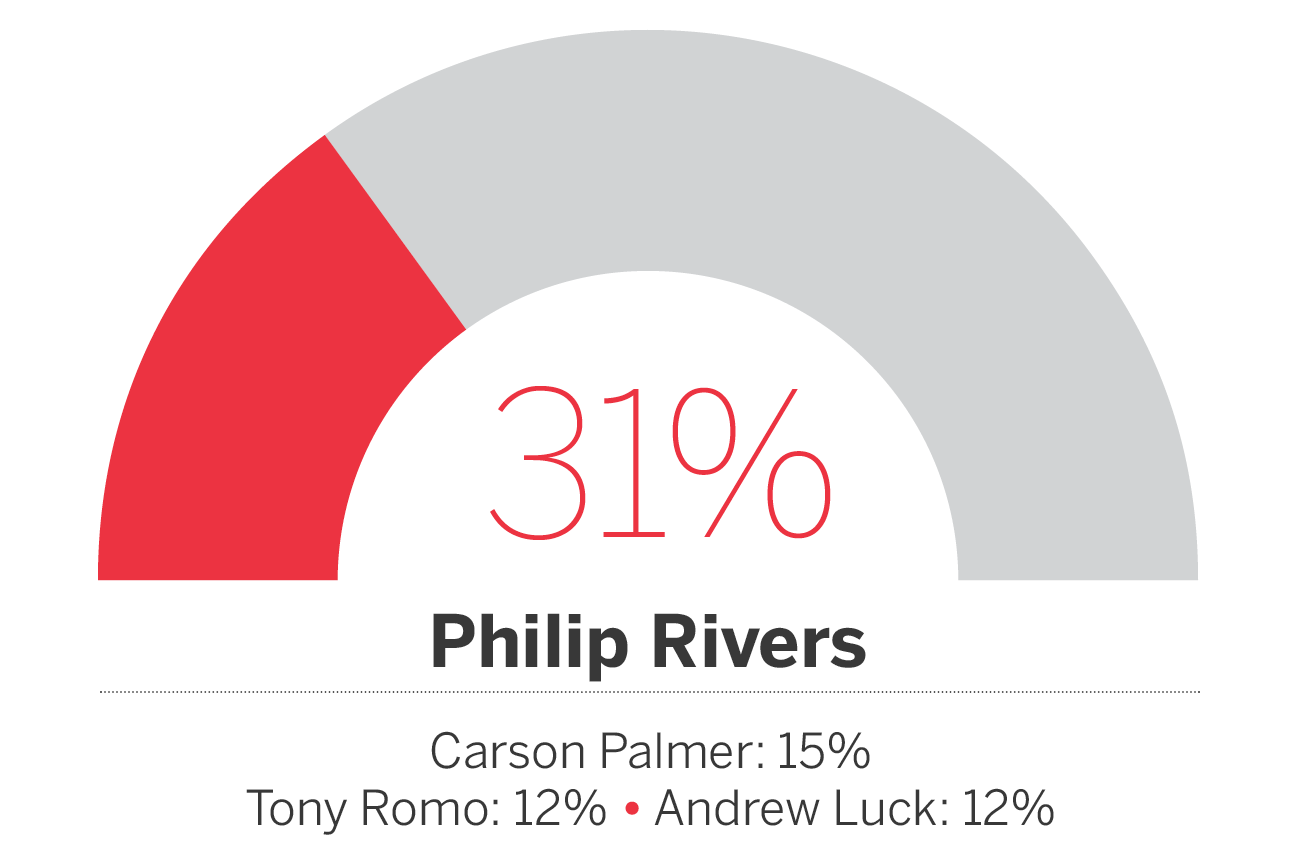 31%

Philip Rivers

Carson Palmer: 15%
Tony Romo: 12% • Andrew Luck: 12%