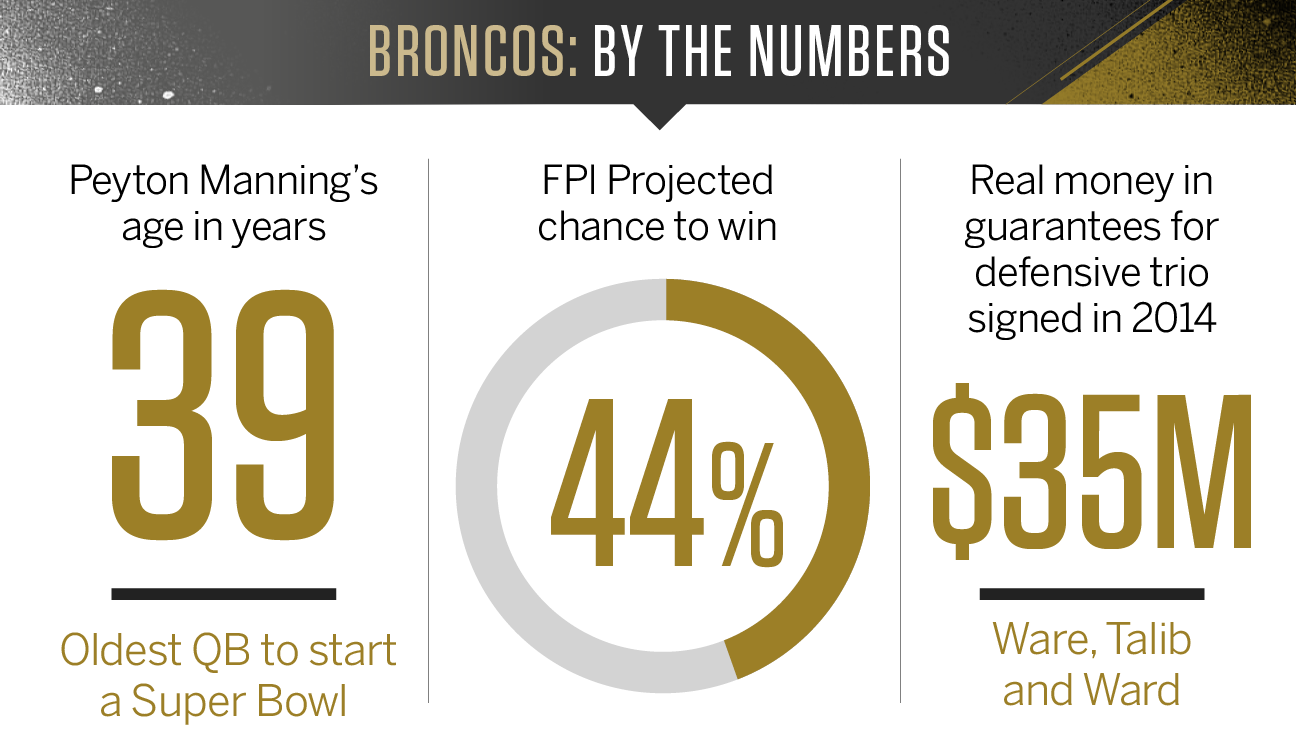 BRONCOS: BY THE NUMBERS

Peyton Manning's age in years

39

Oldest QB to start a Super Bowl

FPI Projected chance to win

44%

Real money in guarantees for defensive trio signed in 2014

$35M

Ware, Talib and Ward