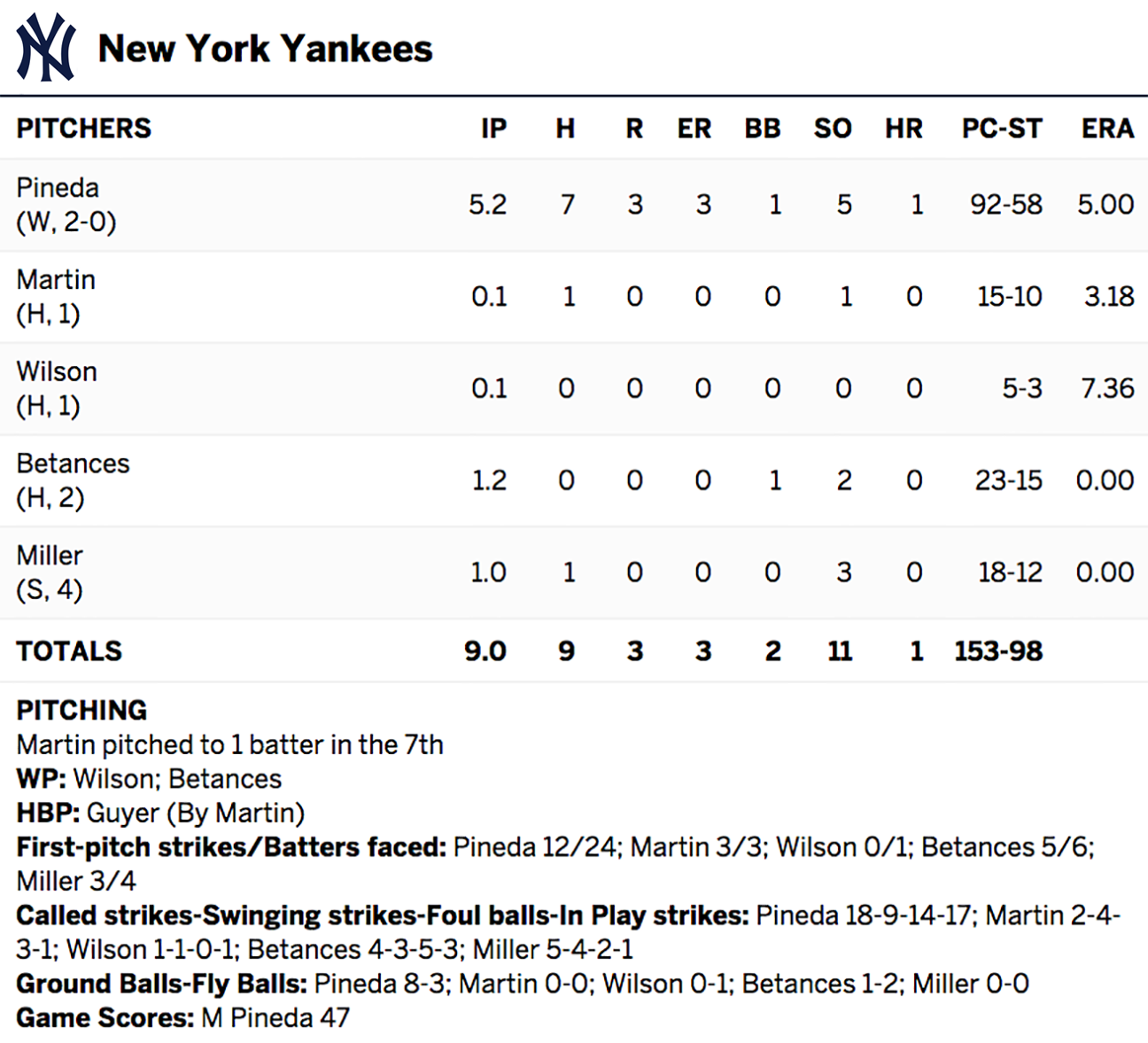 New York Yankees

| PITCHERS | IP | H | R | ER | BB | SO | HR | PC-ST | ERA |
|---|---|---|---|---|---|---|---|---|---|
| Pineda (W, 2-0) | 5.2 | 7 | 3 | 3 | 1 | 5 | 1 | 92-58 | 5.00 |
| Martin (H, 1) | 0.1 | 1 | 0 | 0 | 0 | 1 | 0 | 15-10 | 3.18 |
| Wilson (H, 1) | 0.1 | 0 | 0 | 0 | 0 | 0 | 0 | 5-3 | 7.36 |
| Betances (H, 2) | 1.2 | 0 | 0 | 0 | 1 | 2 | 0 | 23-15 | 0.00 |
| Miller (S, 4) | 1.0 | 1 | 0 | 0 | 0 | 3 | 0 | 18-12 | 0.00 |
| TOTALS | 9.0 | 9 | 3 | 3 | 2 | 11 | 1 | 153-98 | |

PITCHING
Martin pitched to 1 batter in the 7th
WP: Wilson; Betances
HBP: Guyer (By Martin)
First-pitch strikes/Batters faced: Pineda 12/24; Martin 3/3; Wilson 0/1; Betances 5/6; Miller 3/4
Called strikes-Swinging strikes-Foul balls-In Play strikes: Pineda 18-9-14-17; Martin 2-4-3-1; Wilson 1-1-0-1; Betances 4-3-5-3; Miller 5-4-2-1
Ground Balls-Fly Balls: Pineda 8-3; Martin 0-0; Wilson 0-1; Betances 1-2; Miller 0-0
Game Scores: M Pineda 47