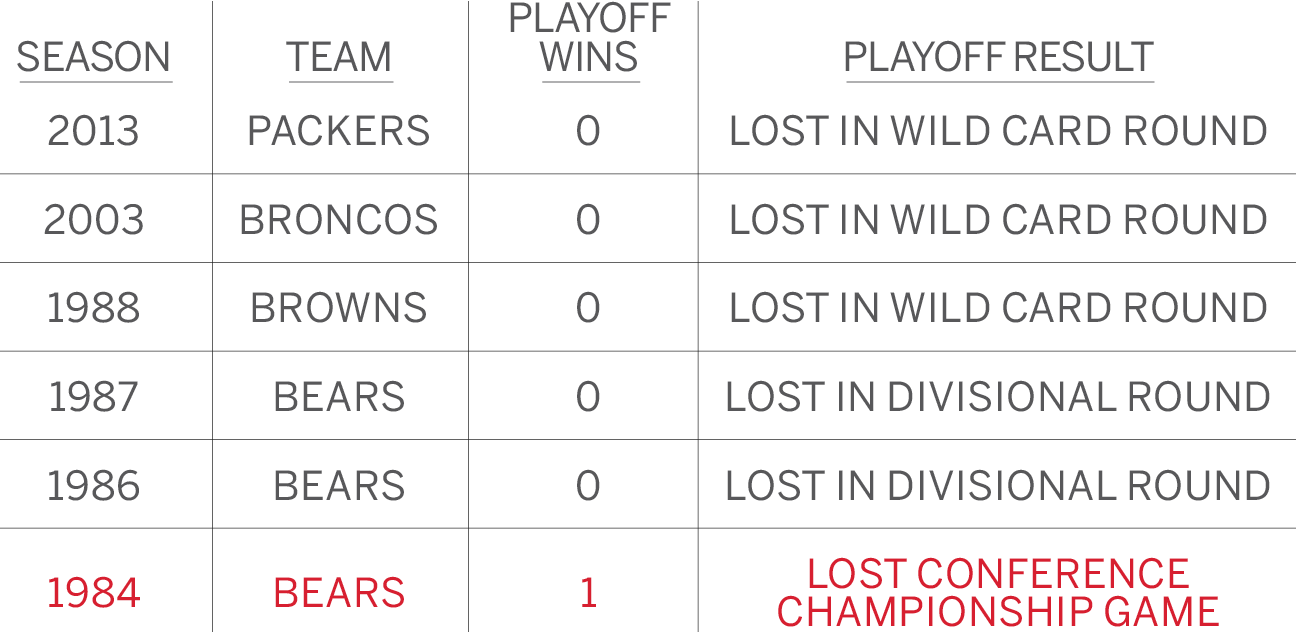 | SEASON | TEAM | PLAYOFF WINS | PLAYOFF RESULT |
|---|---|---|---|
| 2013 | PACKERS | 0 | LOST IN WILD CARD ROUND |
| 2003 | BRONCOS | 0 | LOST IN WILD CARD ROUND |
| 1988 | BROWNS | 0 | LOST IN WILD CARD ROUND |
| 1987 | BEARS | 0 | LOST IN DIVISIONAL ROUND |
| 1986 | BEARS | 0 | LOST IN DIVISIONAL ROUND |
| 1984 | BEARS | 1 | LOST CONFERENCE CHAMPIONSHIP GAME |