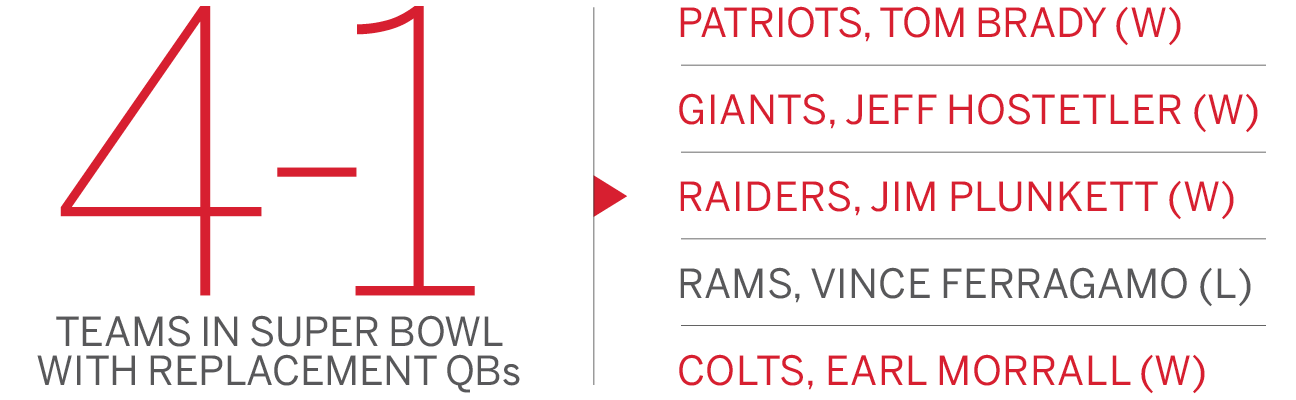 4-1

TEAMS IN SUPER BOWL WITH REPLACEMENT QBs

PATRIOTS, TOM BRADY (W)

GIANTS, JEFF HOSTETLER (W)

RAIDERS, JIM PLUNKETT (W)

RAMS, VINCE FERRAGAMO (L)

COLTS, EARL MORRALL (W)