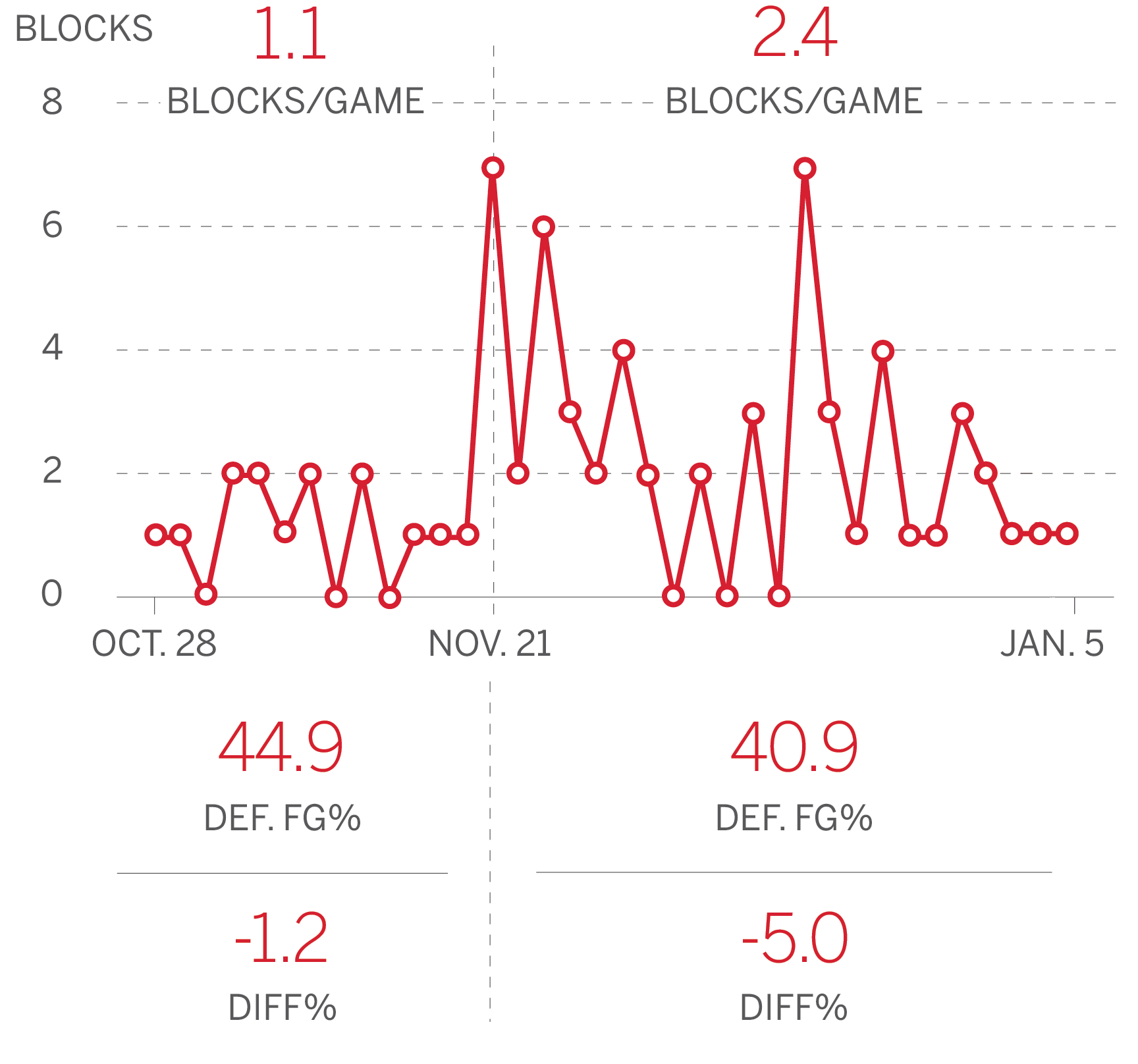 BLOCKS

1.1
BLOCKS/GAME

2.4
BLOCKS/GAME

8
6
4
2
0

OCT. 28
NOV. 21
JAN. 5

44.9
DEF. FG%

-1.2
DIFF%

40.9
DEF. FG%

-5.0
DIFF%